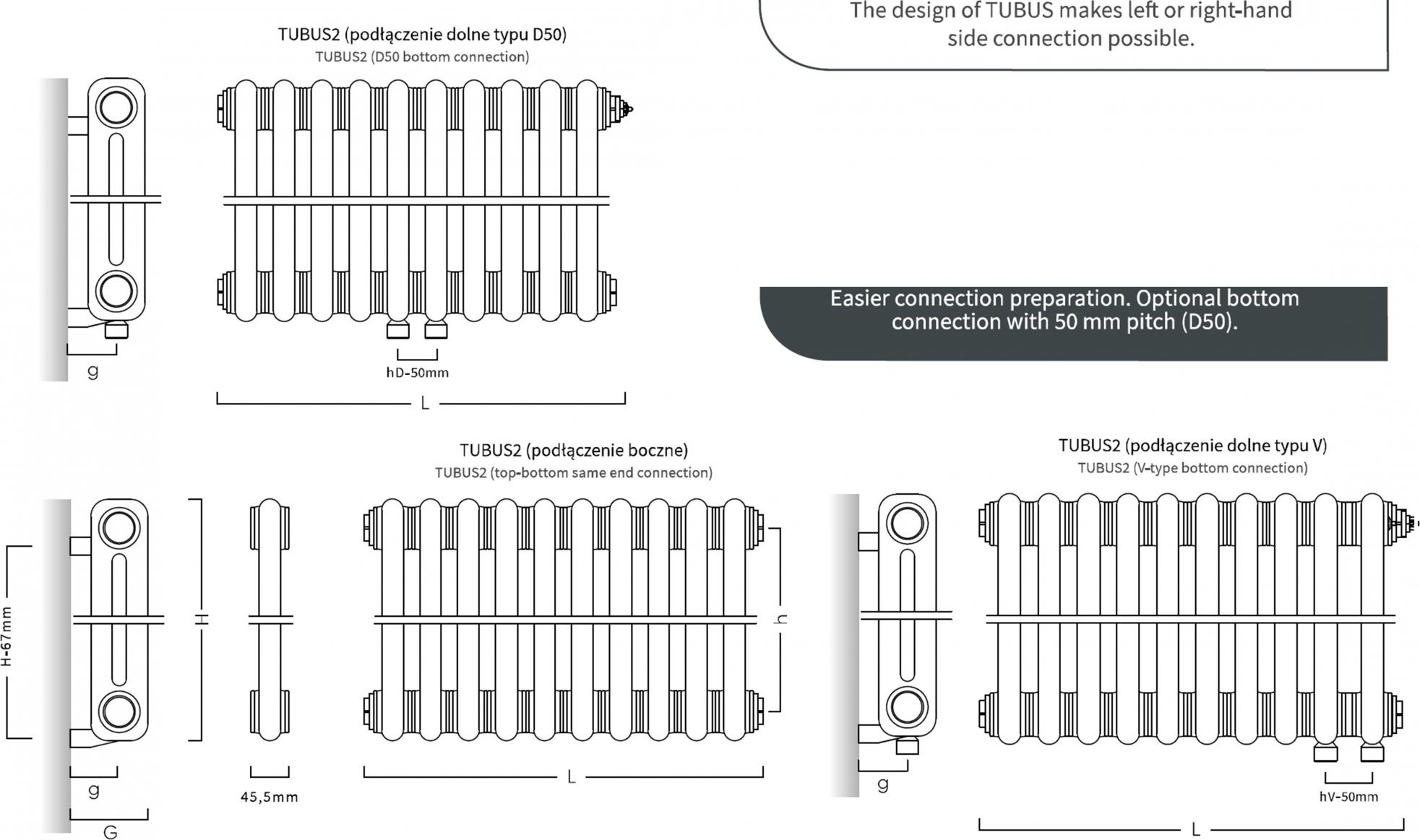 The design of TUBUS makes left or right-hand side connection possible.

TUBUS2 (podłączenie dolne typu D50)
TUBUS2 (D50 bottom connection)

g

hD-50mm

L

Easier connection preparation. Optional bottom connection with 50 mm pitch (D50).

TUBUS2 (podłączenie boczne)
TUBUS2 (top-bottom same end connection)

H-67mm

H

h

g

G

45,5mm

L

TUBUS2 (podłączenie dolne typu V)
TUBUS2 (V-type bottom connection)

g

hV-50mm

L