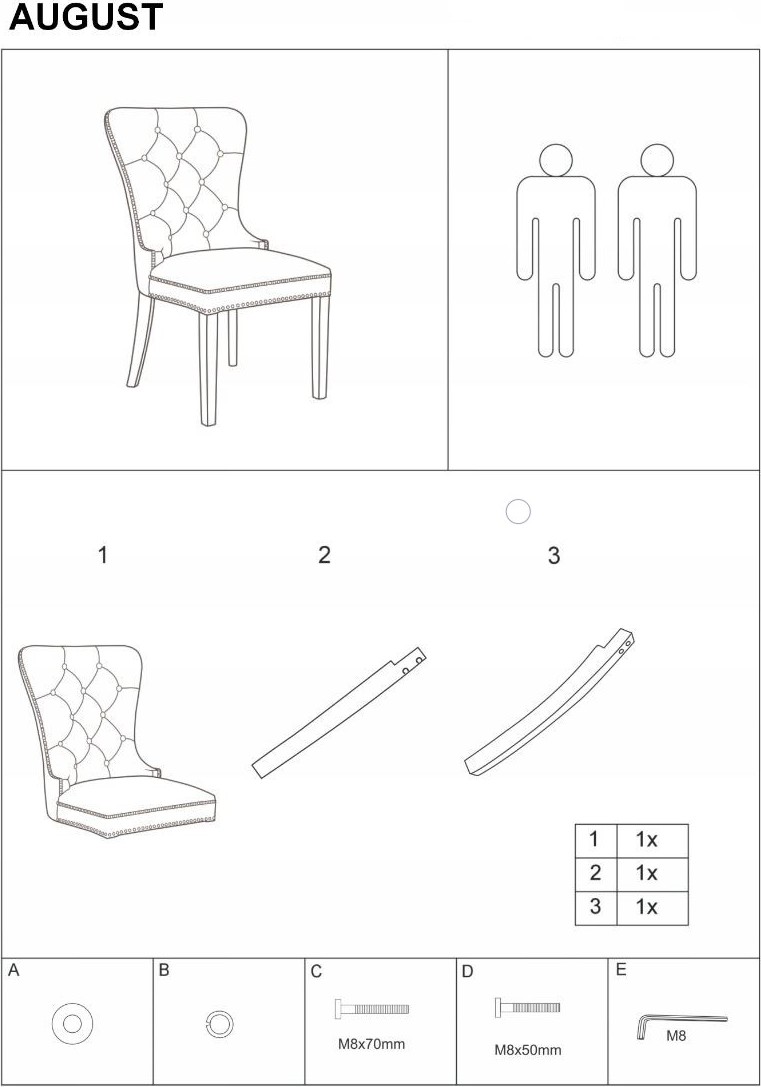 AUGUST

1

2

3

| 1 | 1x |
|---|---|
| 2 | 1x |
| 3 | 1x |

A

B

C

M8x70mm

D

M8x50mm

E

M8