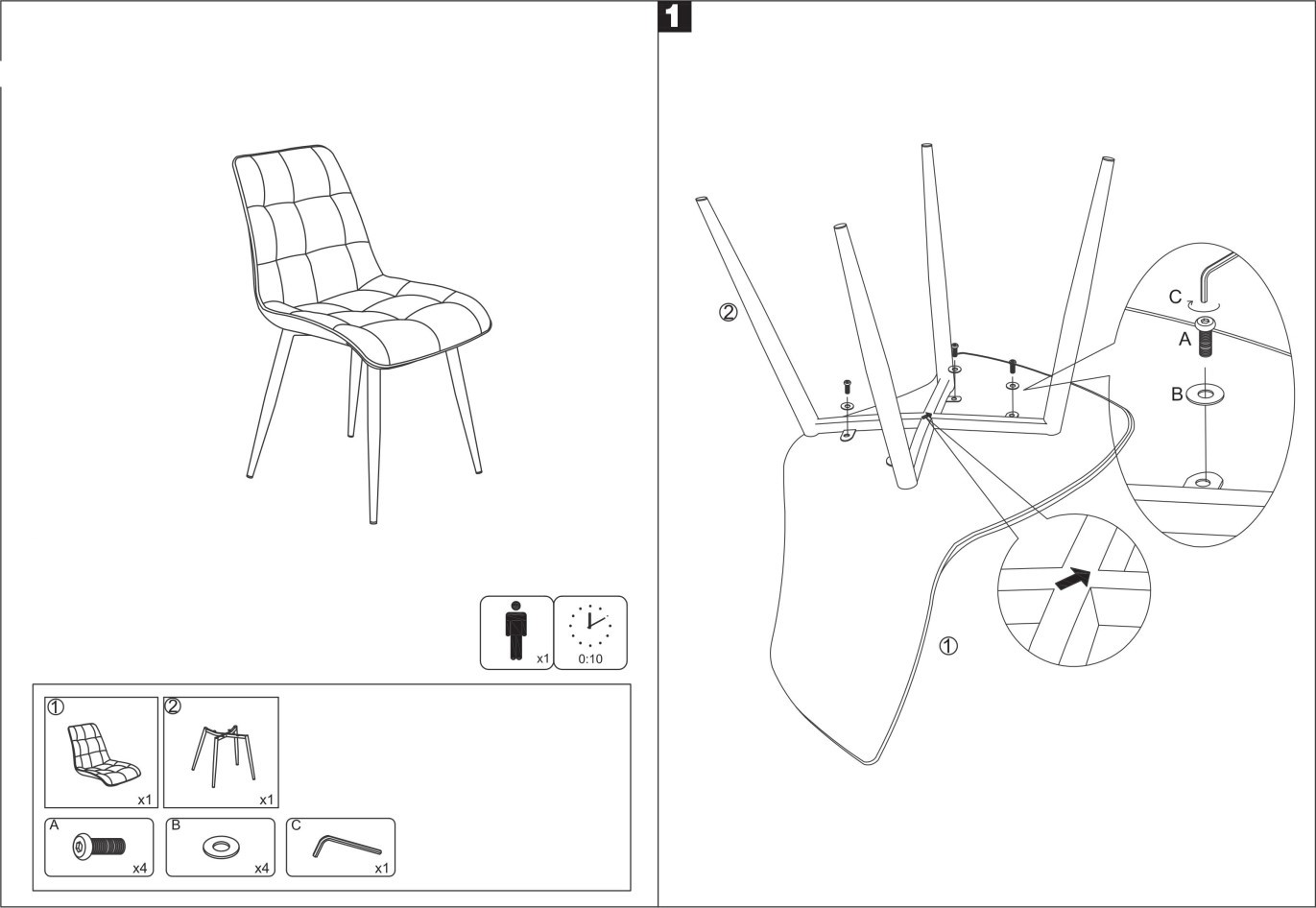 x1
0:10

①
x1
②
x1
A
x4
B
x4
C
x1

1

②
C
A
B
①