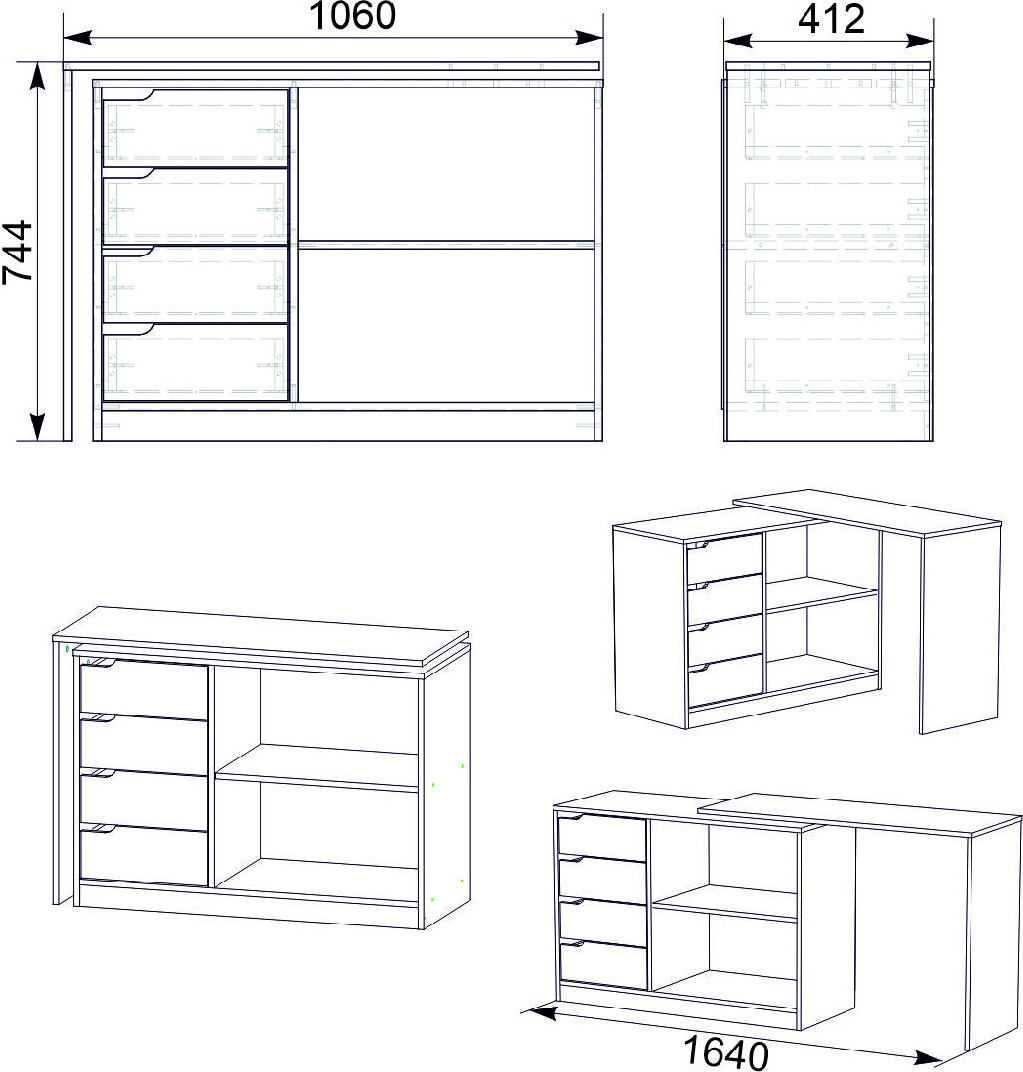 1060
412
744
1640