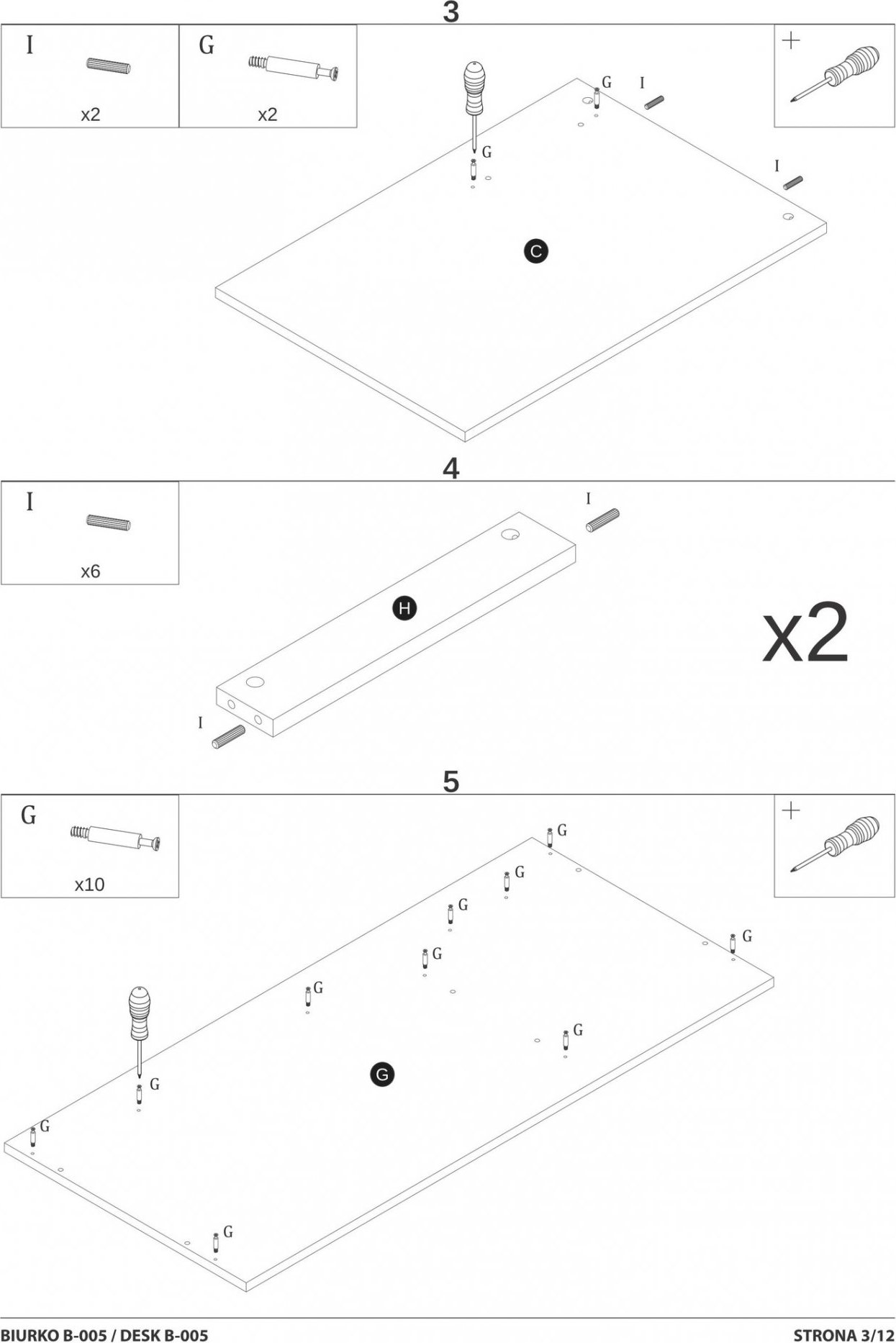 3

I

x2

G

x2

+

G

I

G

I

C

4

I

x6

I

H

x2

I

5

G

x10

+

G

G

G

G

G

G

G

G

G

G

G

BIURKO B-005 / DESK B-005

STRONA 3/12