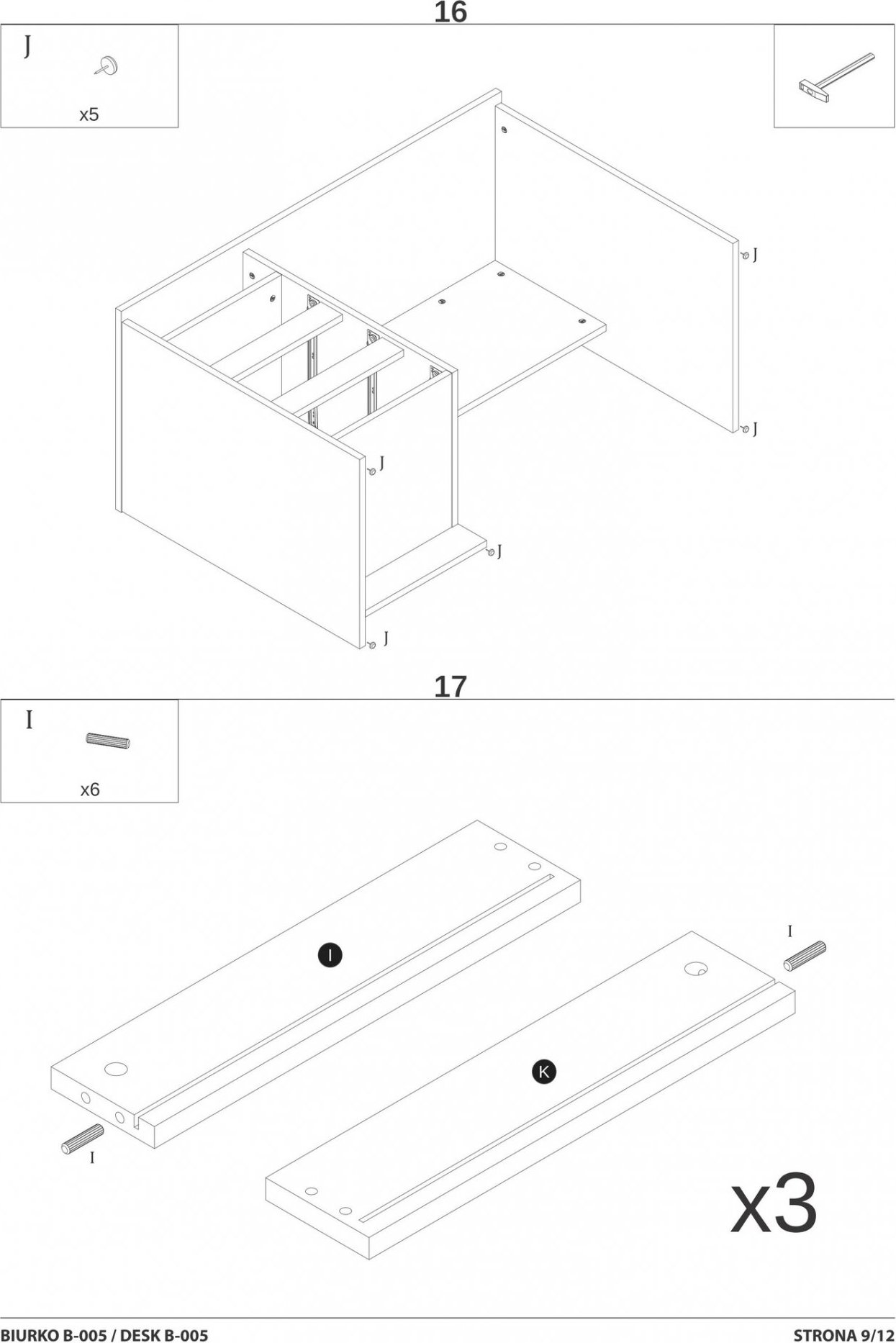 16

J

x5

J

J

J

J

J

17

I

x6

I

I

K

I

x3

BIURKO B-005 / DESK B-005

STRONA 9/12