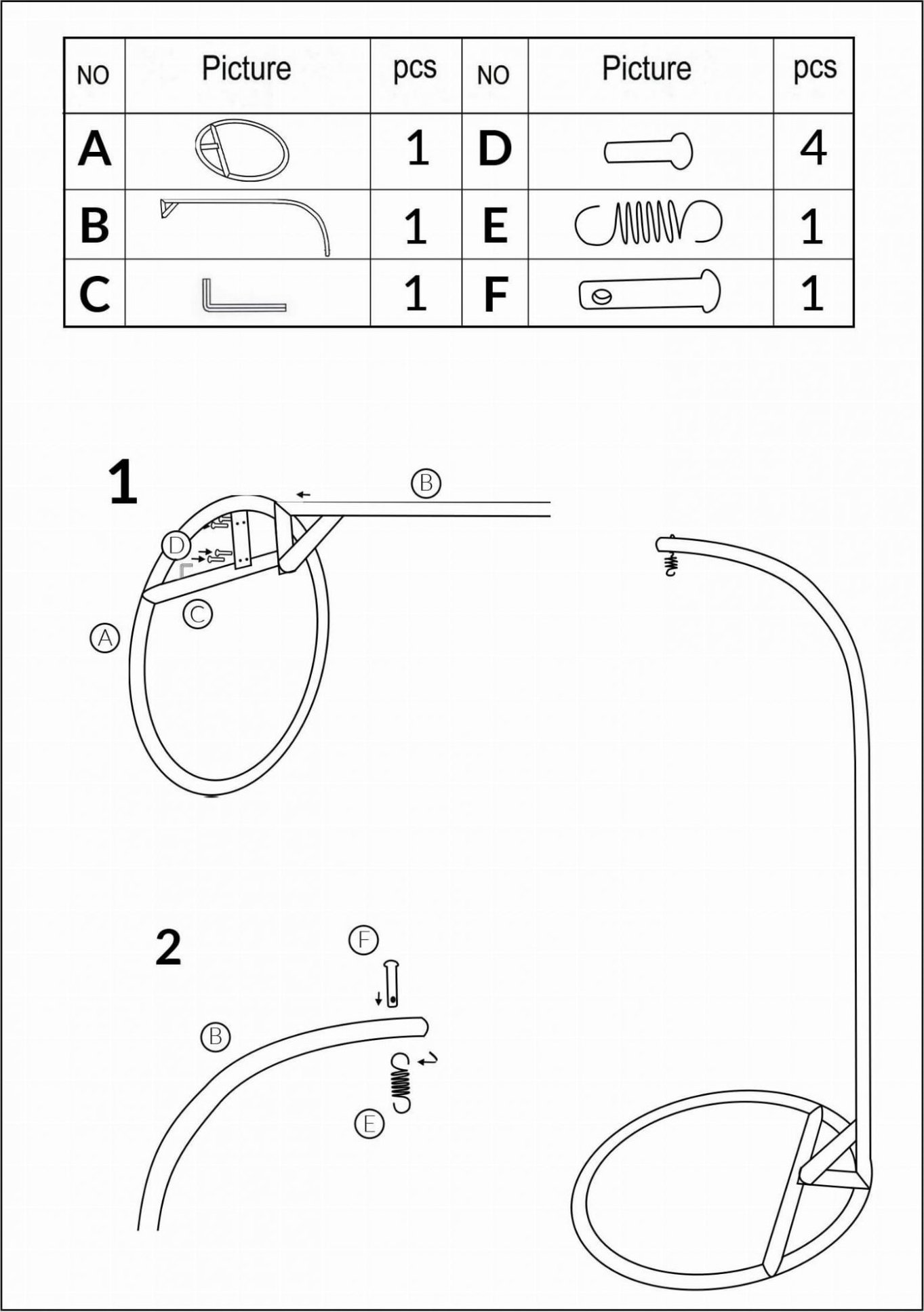 | NO | Picture | pcs | NO | Picture | pcs |
|---|---|---|---|---|---|
| A | | 1 | D | | 4 |
| B | | 1 | E | | 1 |
| C | | 1 | F | | 1 |

1

B

D

C

A

2

F

B

E