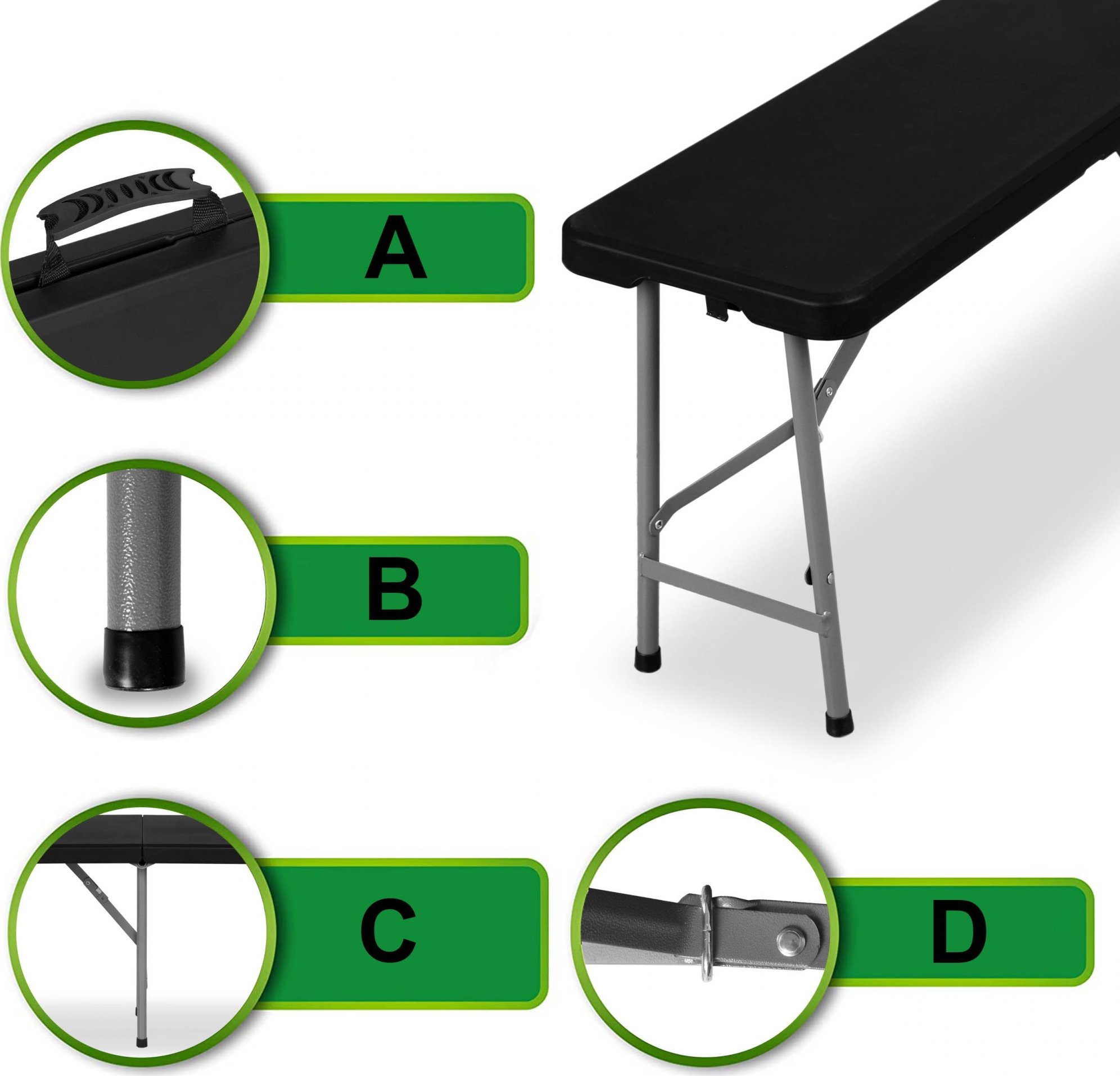 A

B

C

D