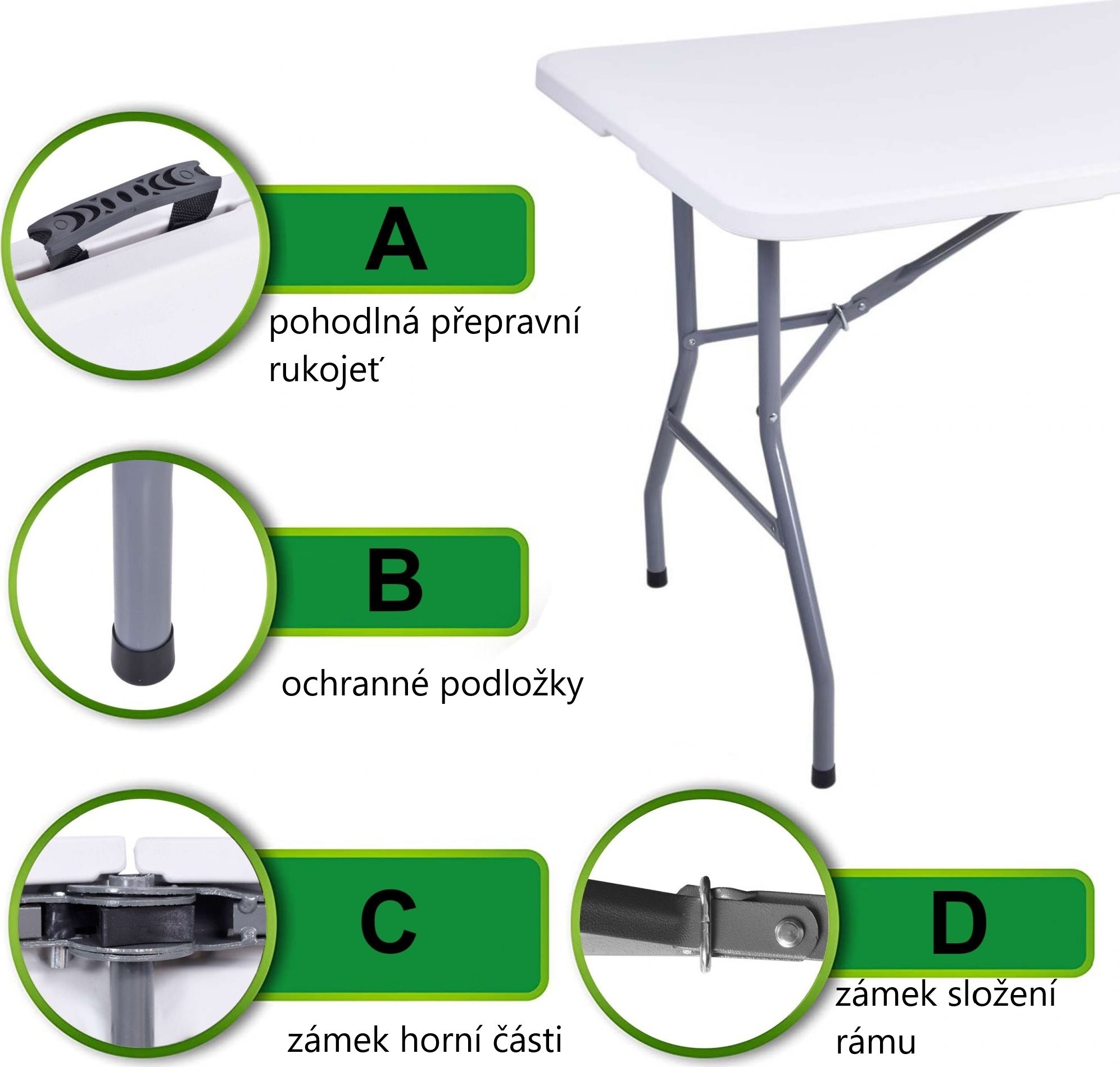 A

pohodlná přepravní rukojeť

B

ochranné podložky

C

zámek horní části

D

zámek složení rámu