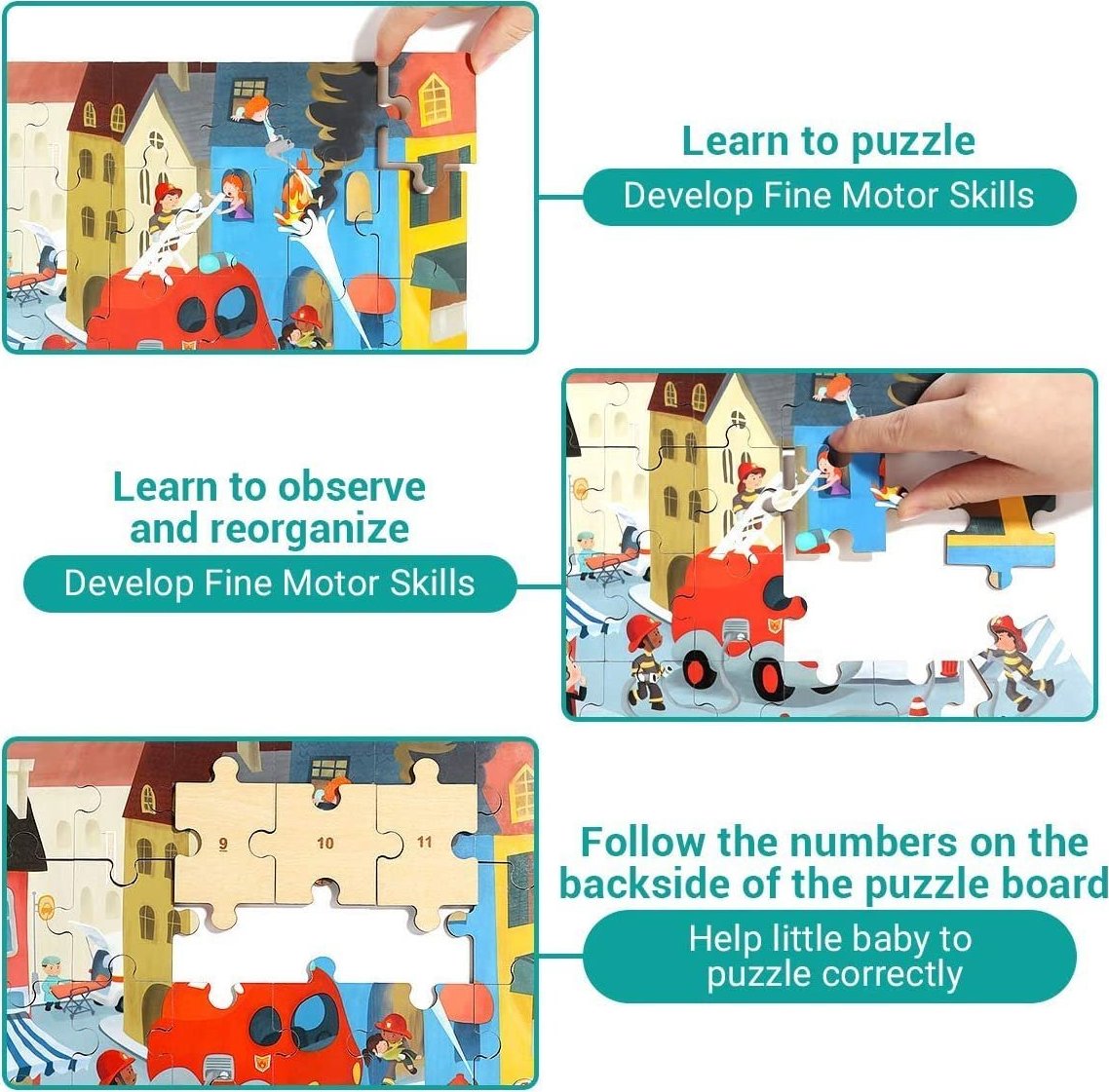 Learn to puzzle

Develop Fine Motor Skills

Learn to observe and reorganize

Develop Fine Motor Skills

9

10

11

Follow the numbers on the backside of the puzzle board

Help little baby to puzzle correctly