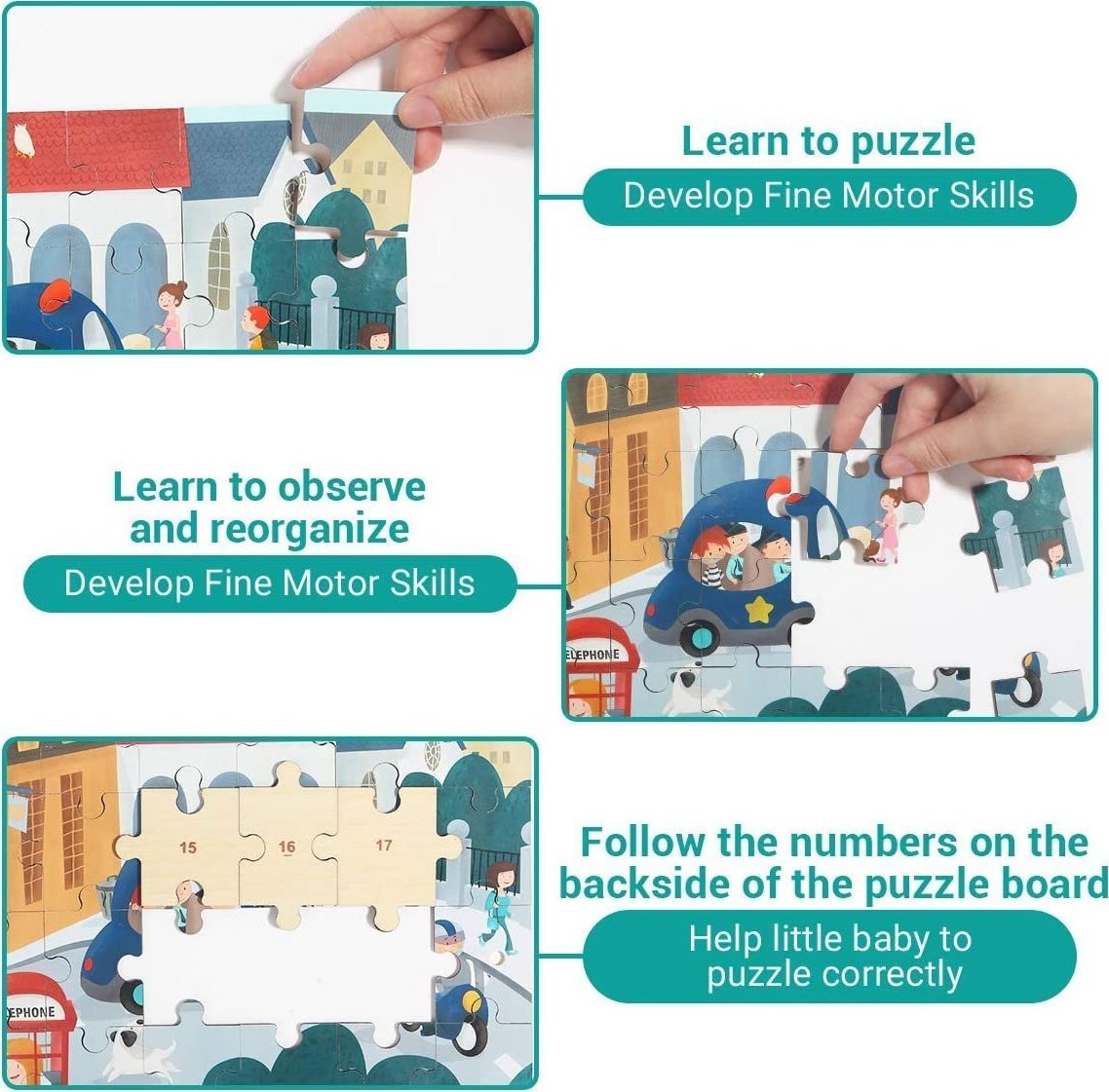 Learn to puzzle
Develop Fine Motor Skills

Learn to observe and reorganize
Develop Fine Motor Skills

ELEPHONE

15 16 17

EPHONE

Follow the numbers on the backside of the puzzle board
Help little baby to puzzle correctly