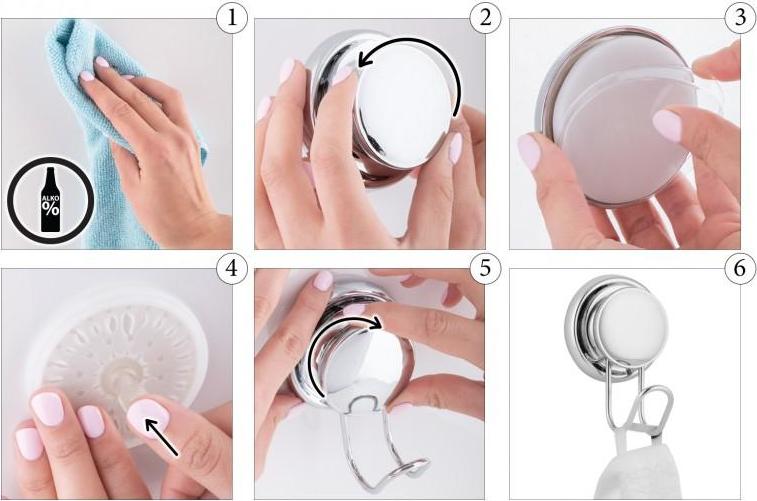 1
ALKO
%
2
3
4
5
6