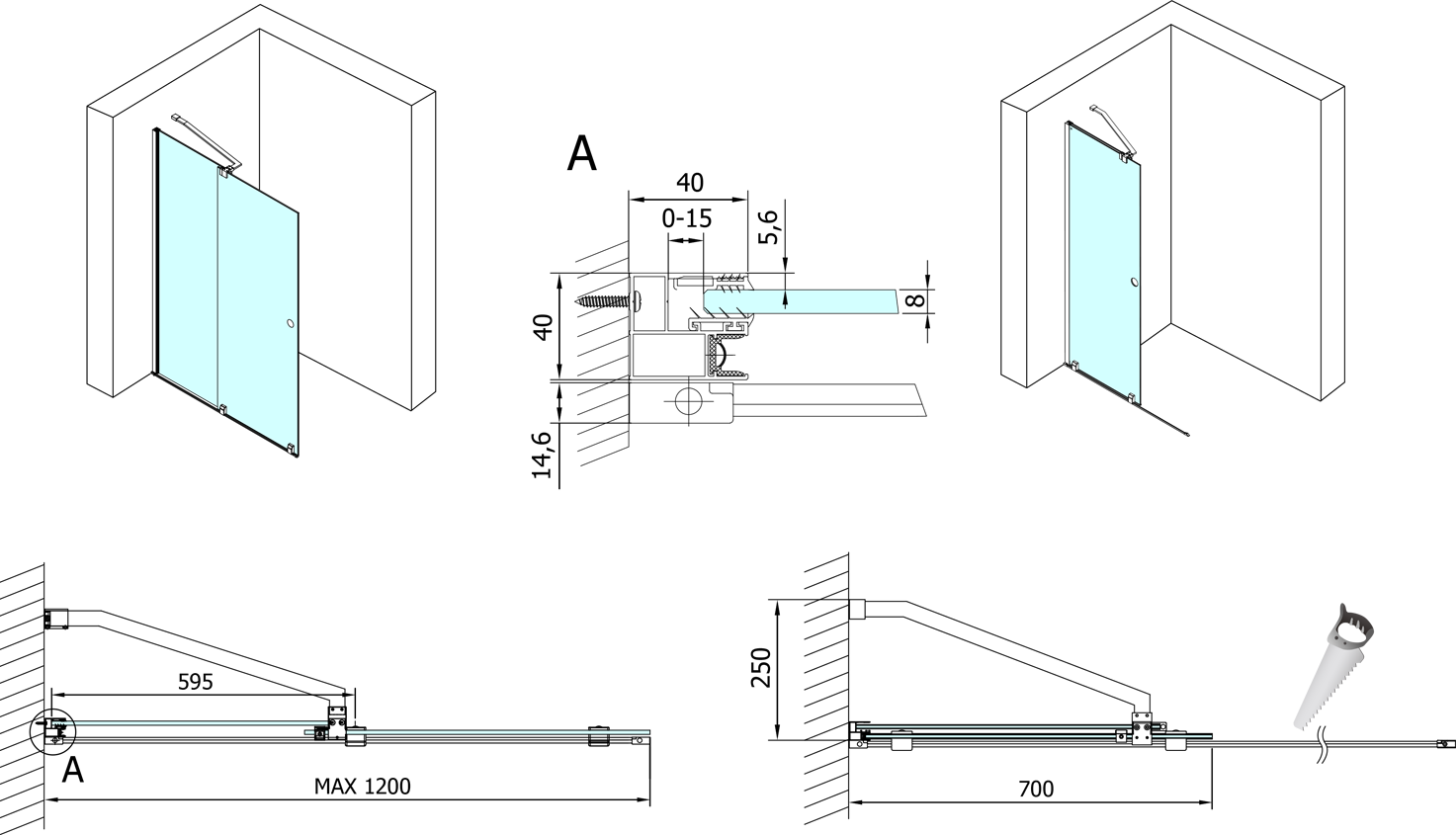 A

40

0-15

5,6

8

40

14,6

595

A

MAX 1200

250

700