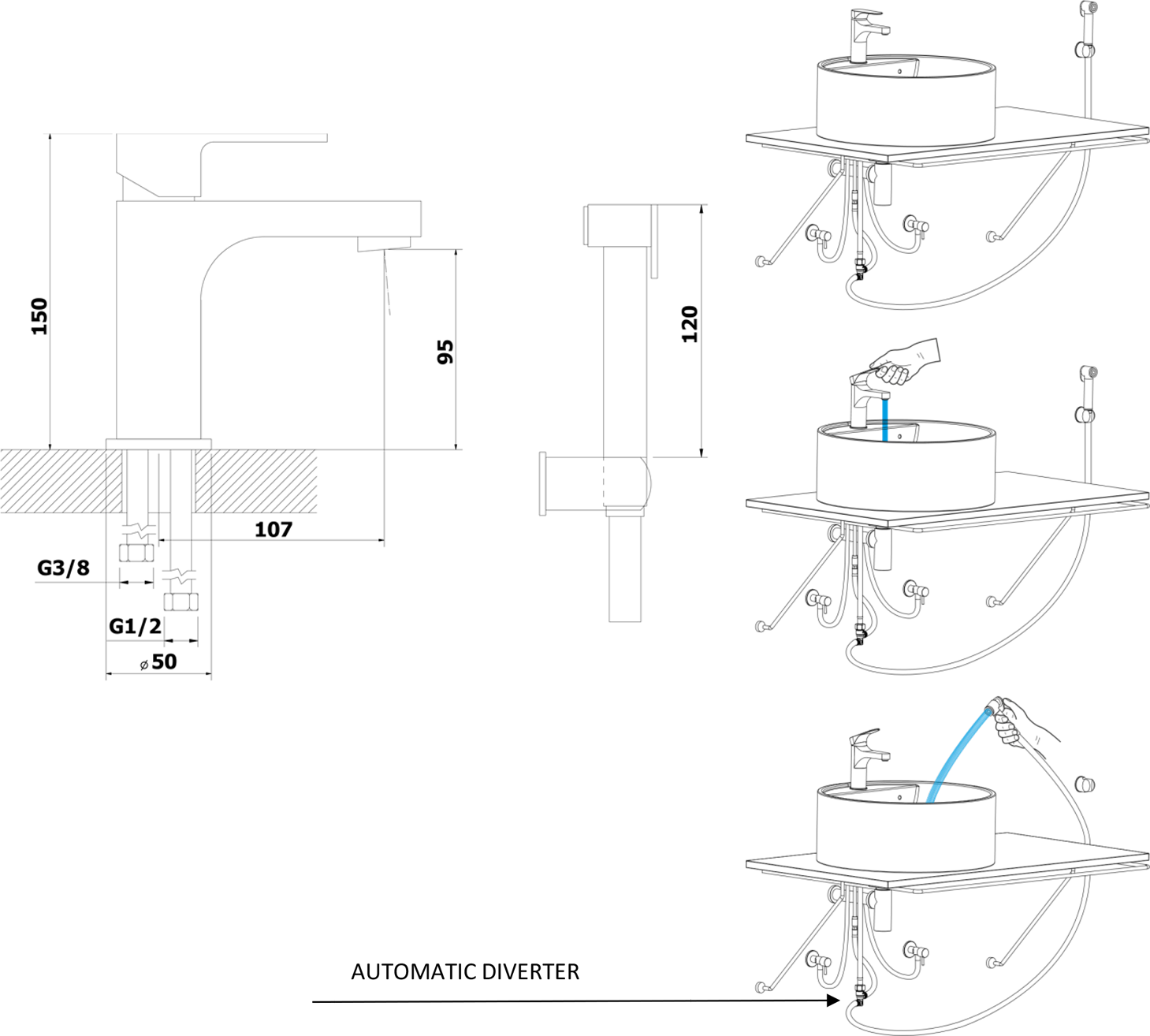 150

95

107

G3/8

G1/2

⌀50

120

AUTOMATIC DIVERTER