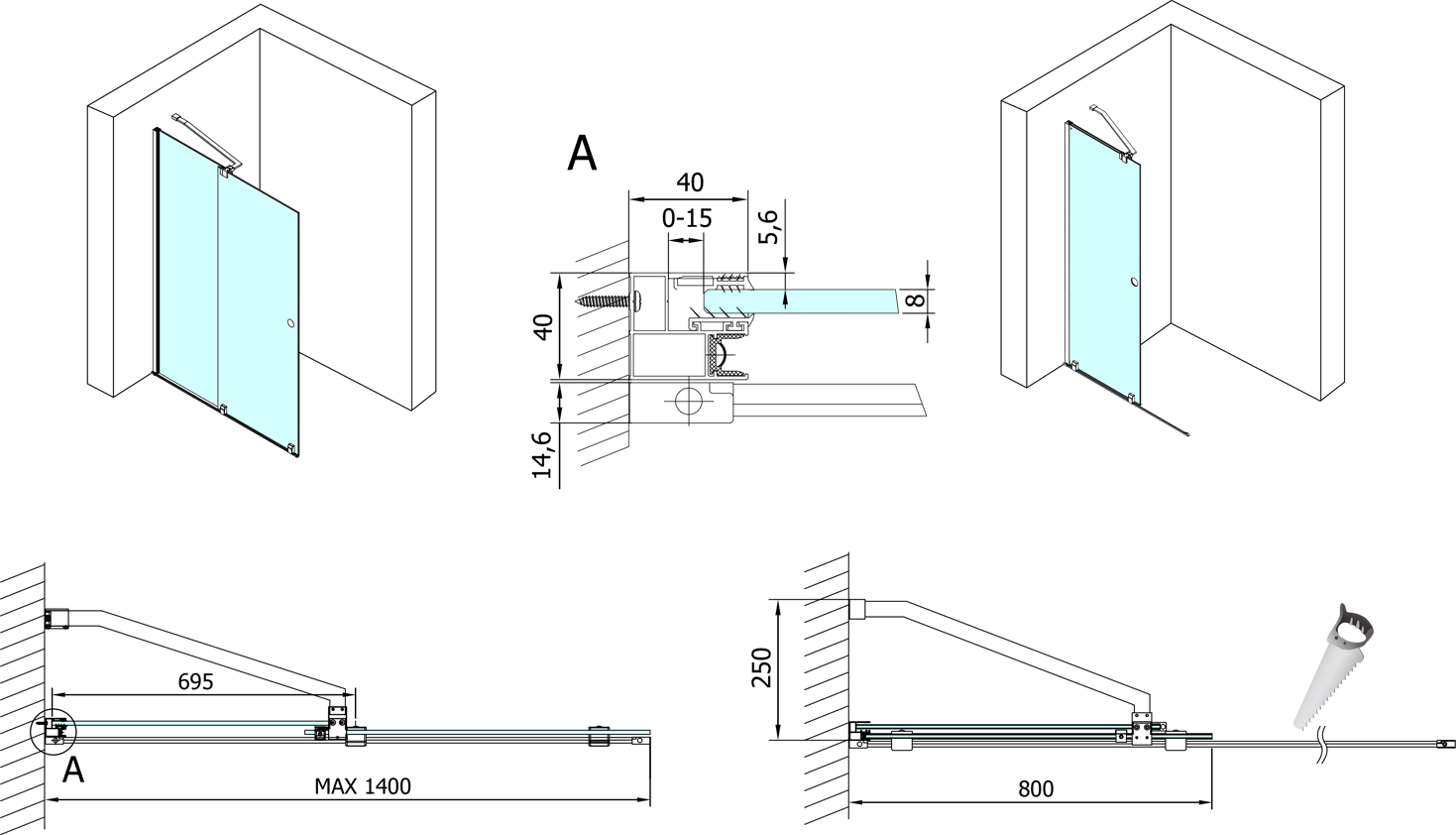 A

40

0-15

5,6

8

40

14,6

695

A

MAX 1400

250

800