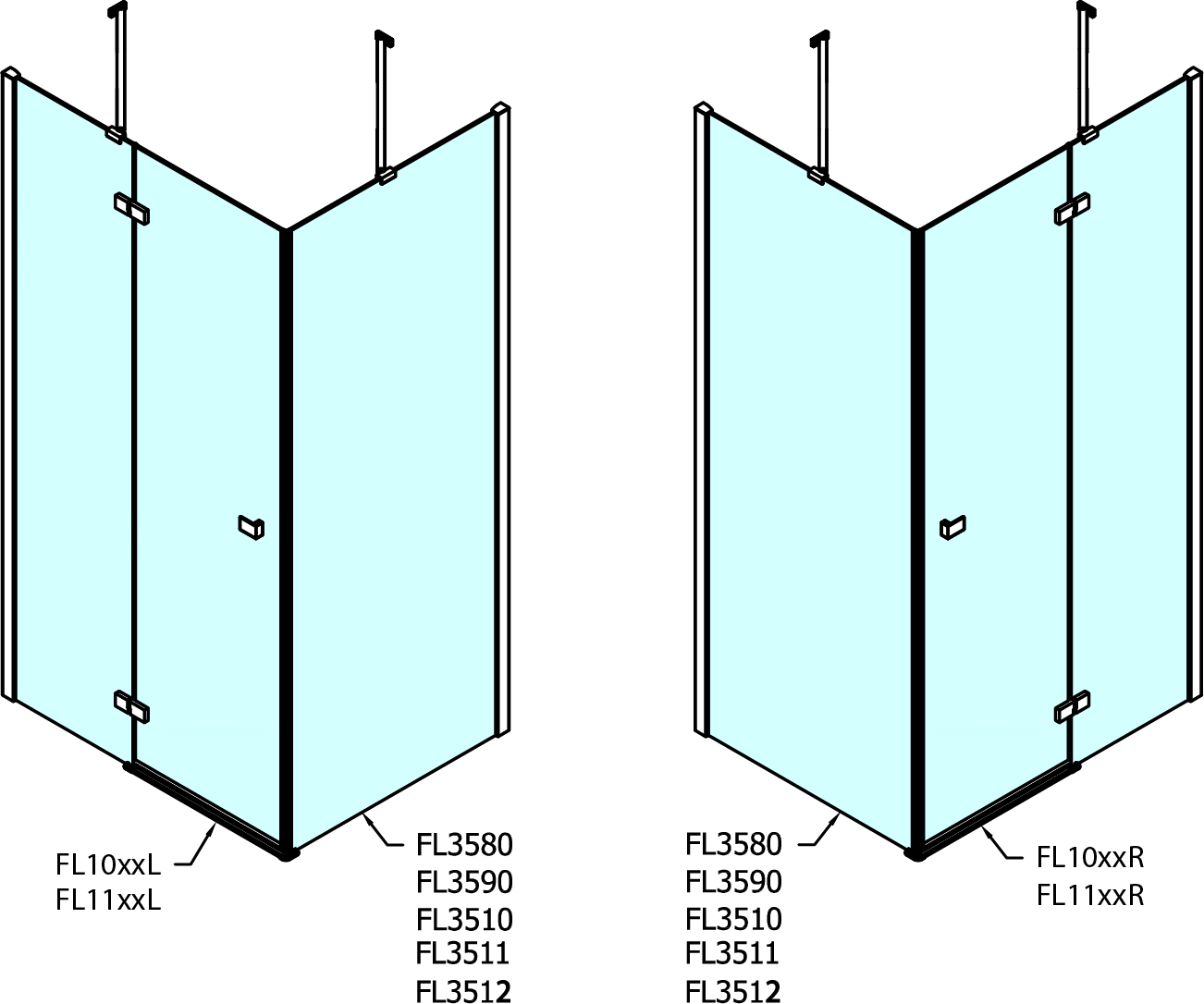 FL10xxL
FL11xxL

FL3580
FL3590
FL3510
FL3511
FL3512

FL3580
FL3590
FL3510
FL3511
FL3512

FL10xxR
FL11xxR