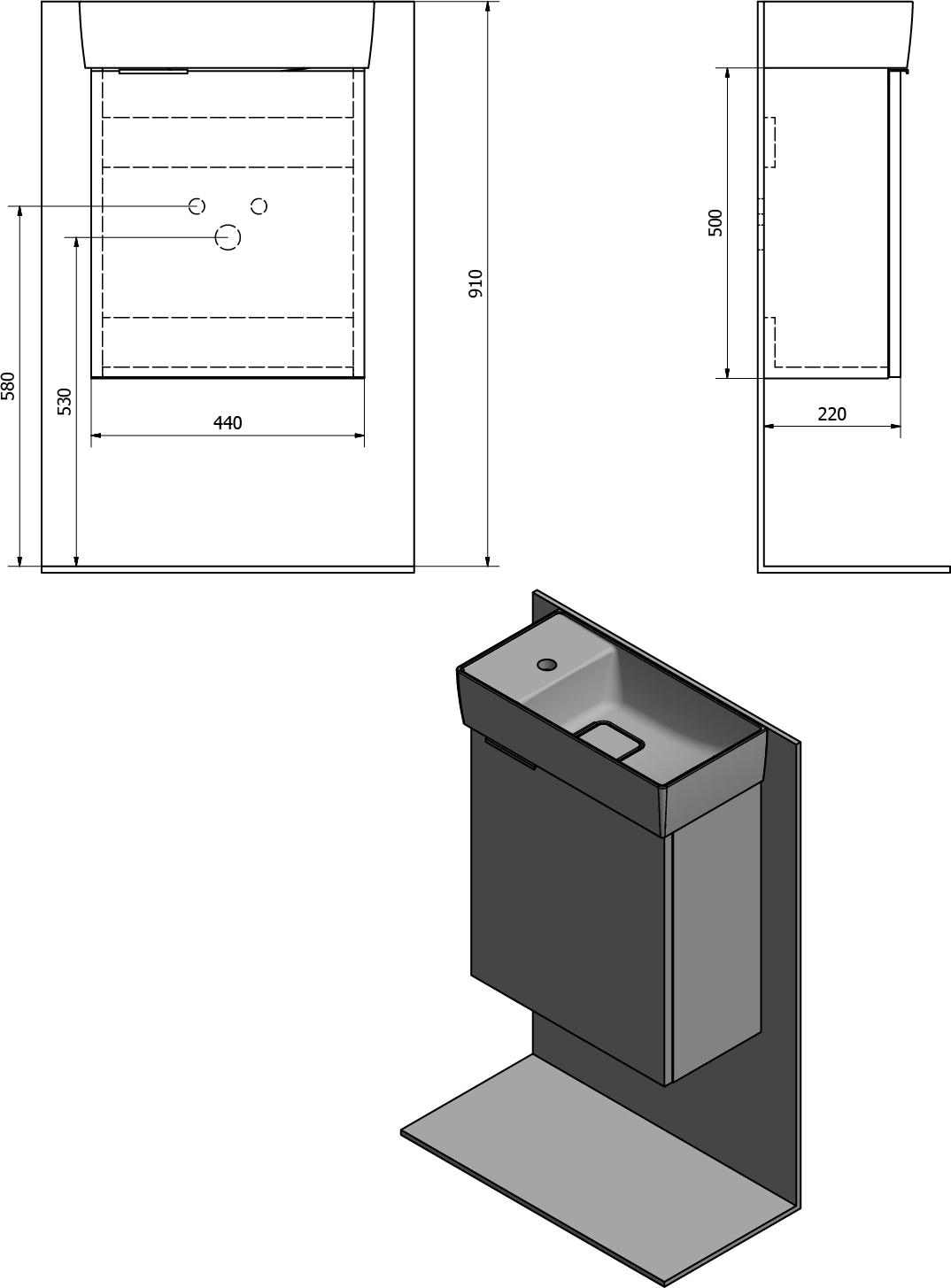 580

530

440

910

500

220