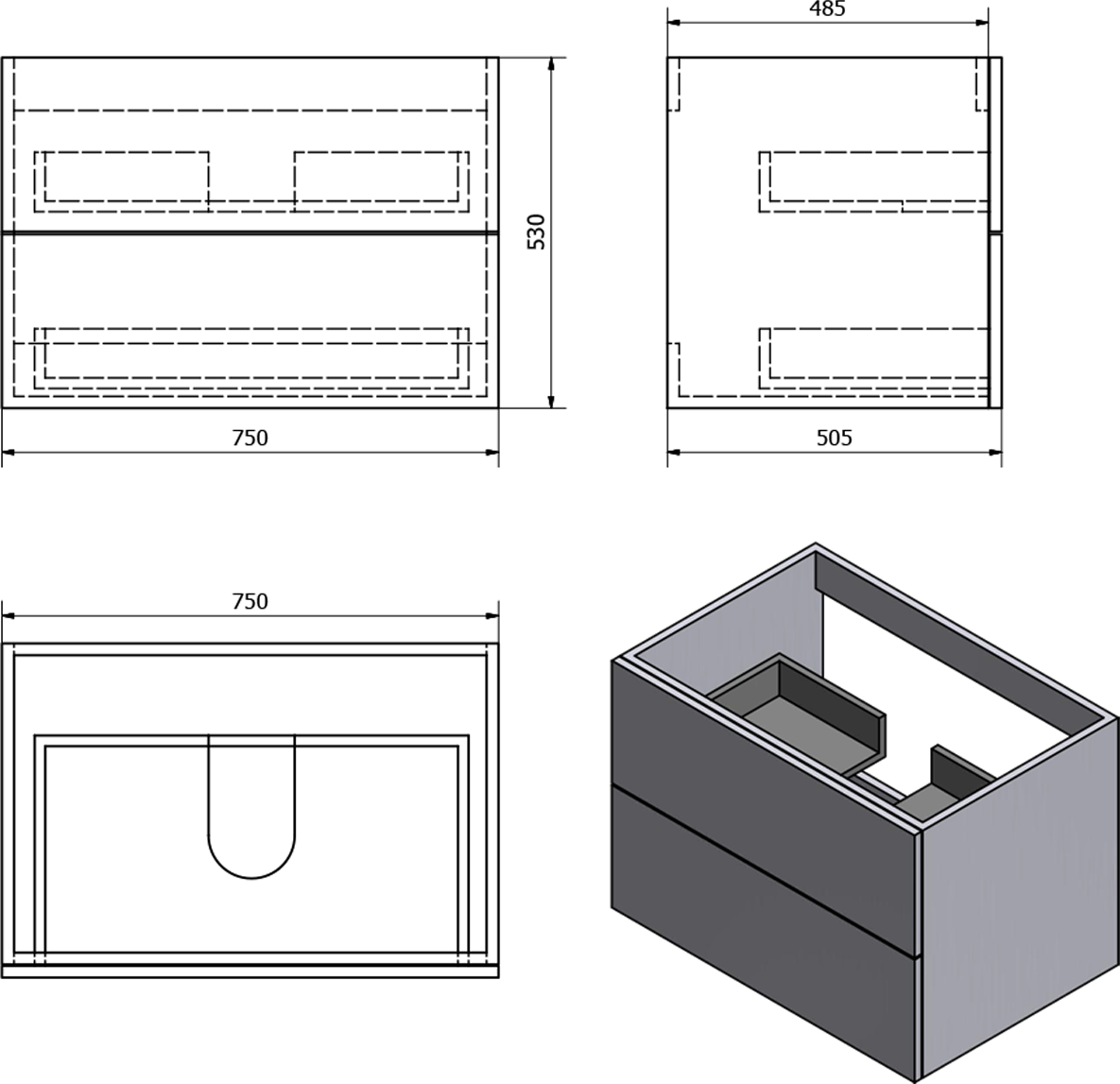 485

530

750

505

750