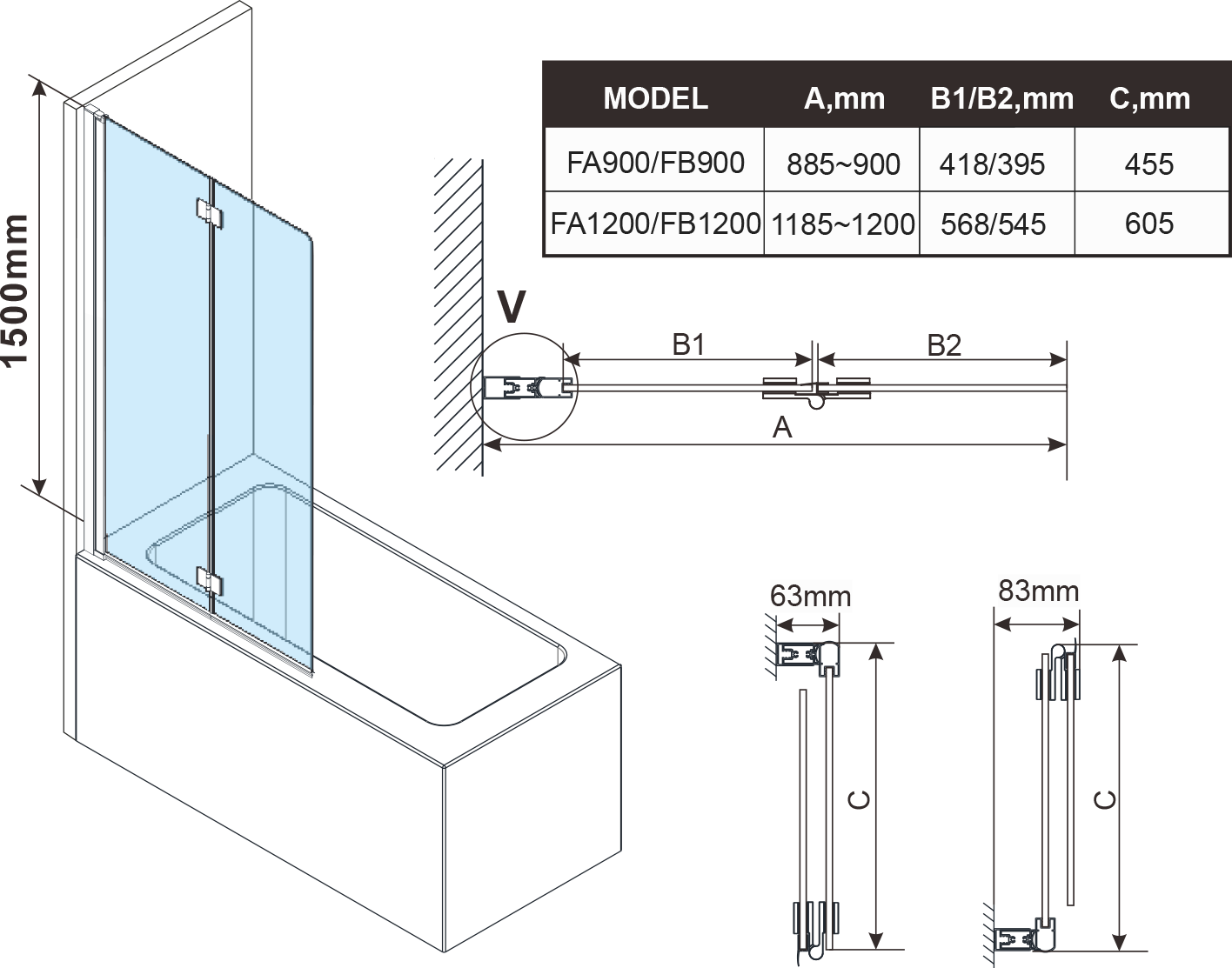 1500mm

| MODEL | A,mm | B1/B2,mm | C,mm |
|---|---|---|---|
| FA900/FB900 | 885~900 | 418/395 | 455 |
| FA1200/FB1200 | 1185~1200 | 568/545 | 605 |

V

B1

B2

A

63mm

C

83mm

C