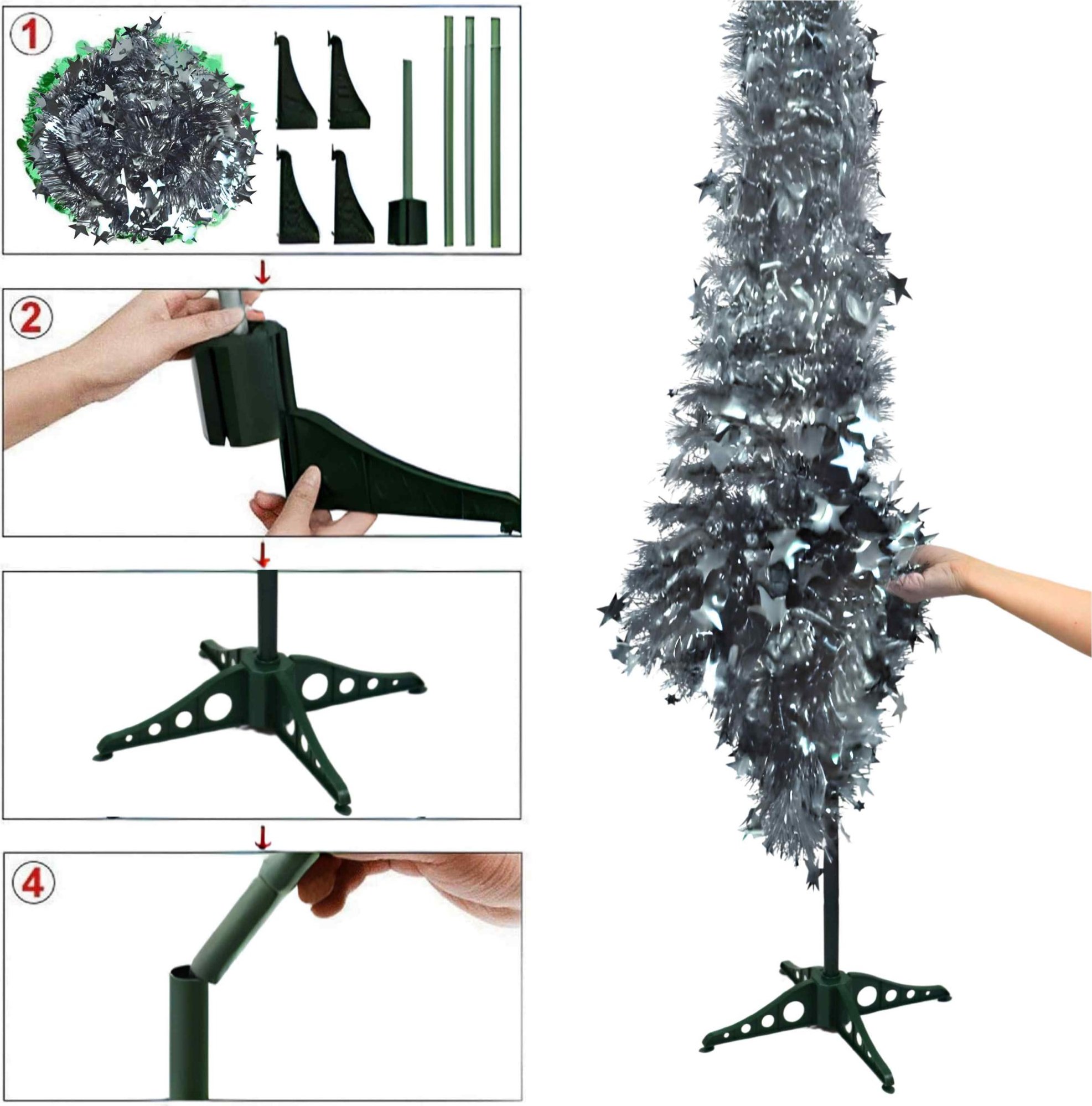 1

2

4