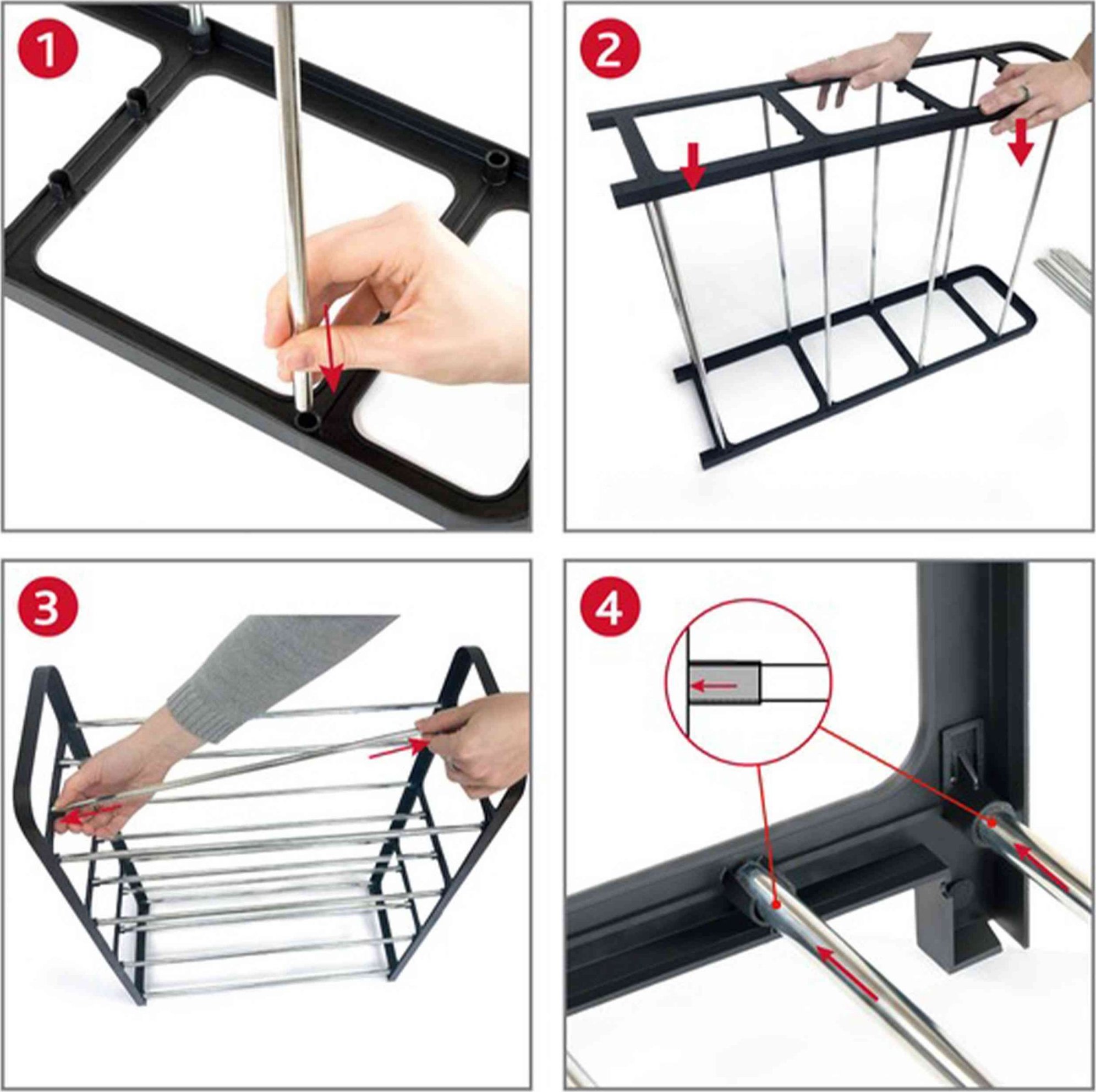 1

2

3

4