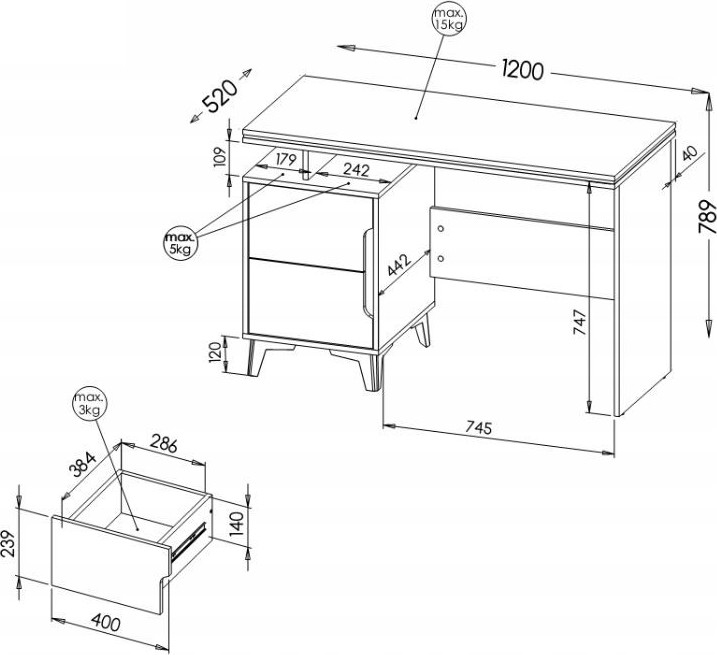 max. 15kg

1200

520

109

179

242

40

789

max. 5kg

442

747

120

745

max. 3kg

286

384

140

239

400