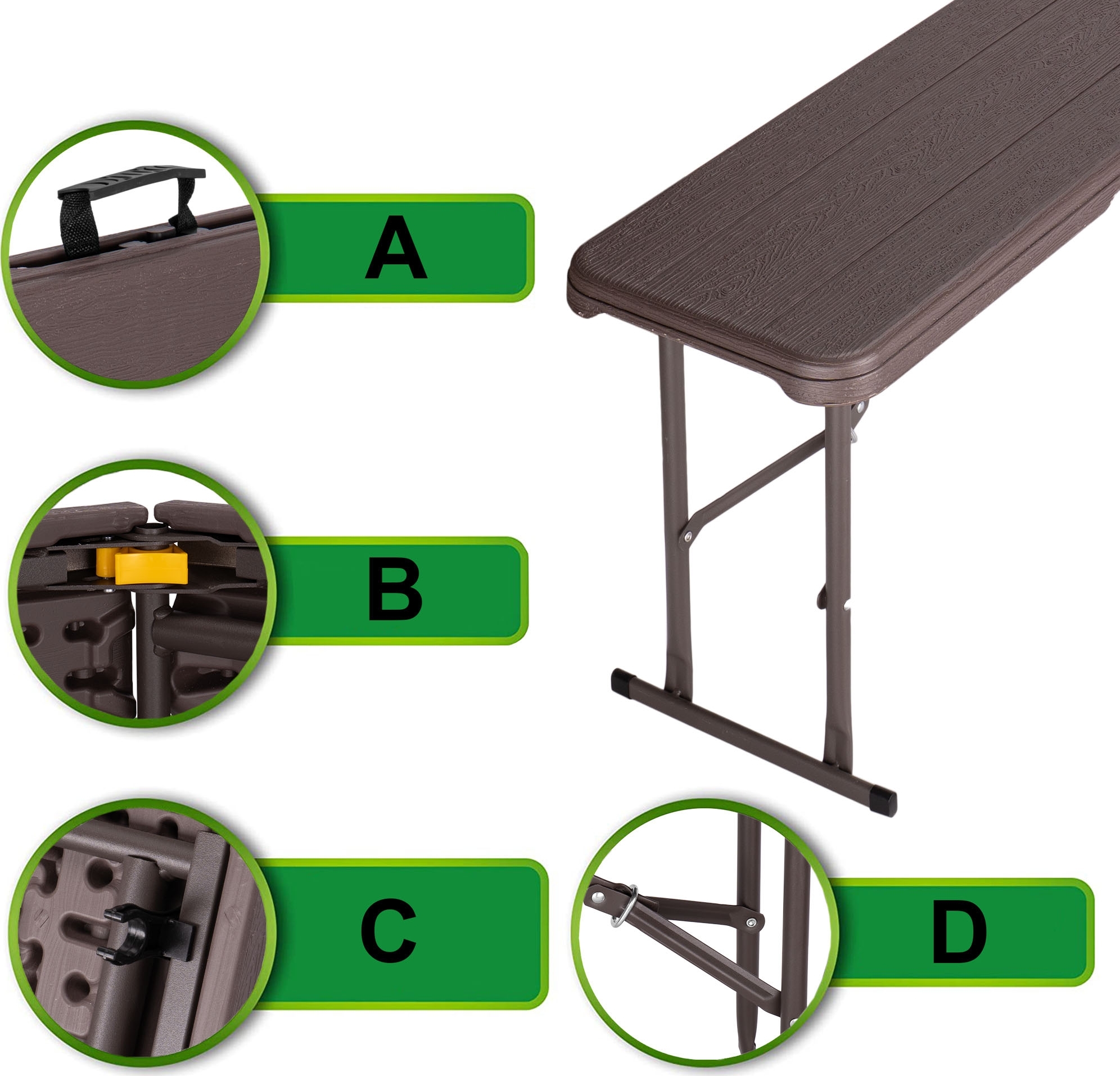 A

B

C

D