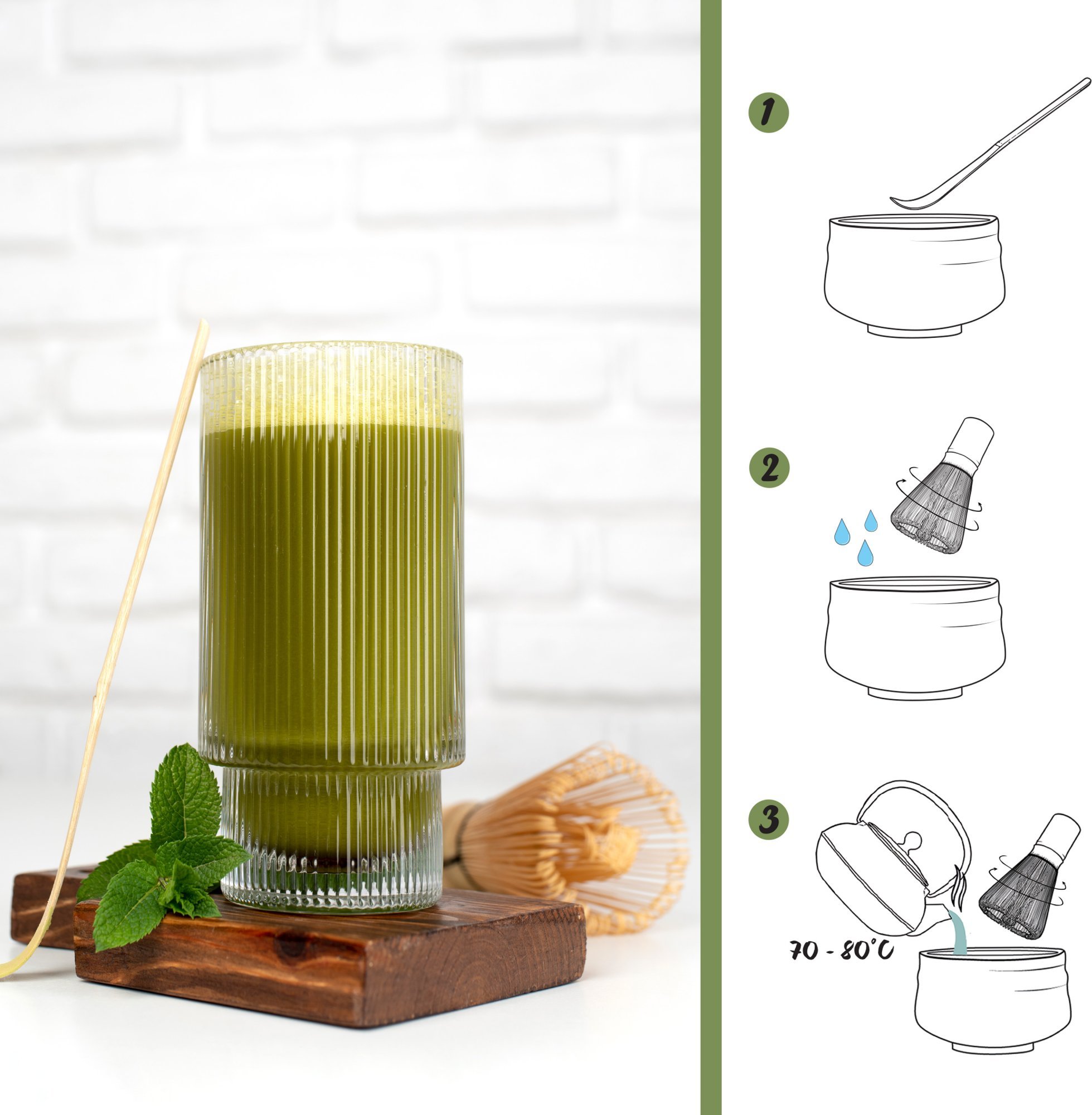 1

2

3

70 - 80°C