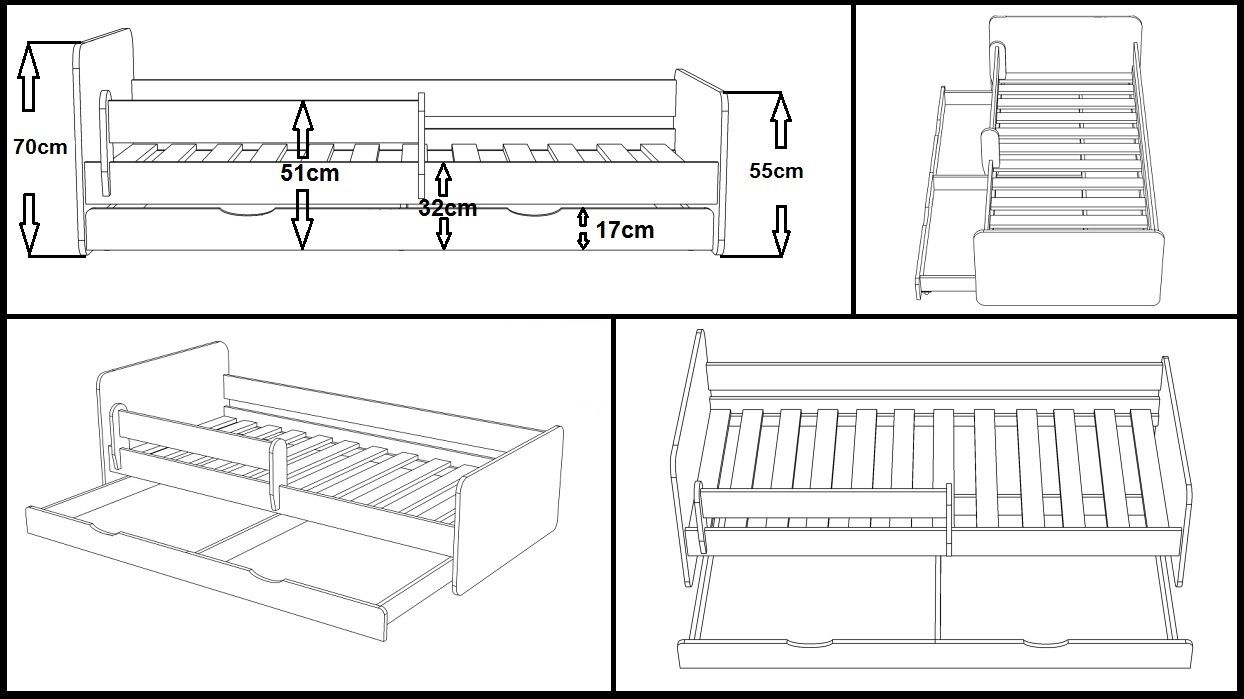 70cm
51cm
32cm
17cm
55cm