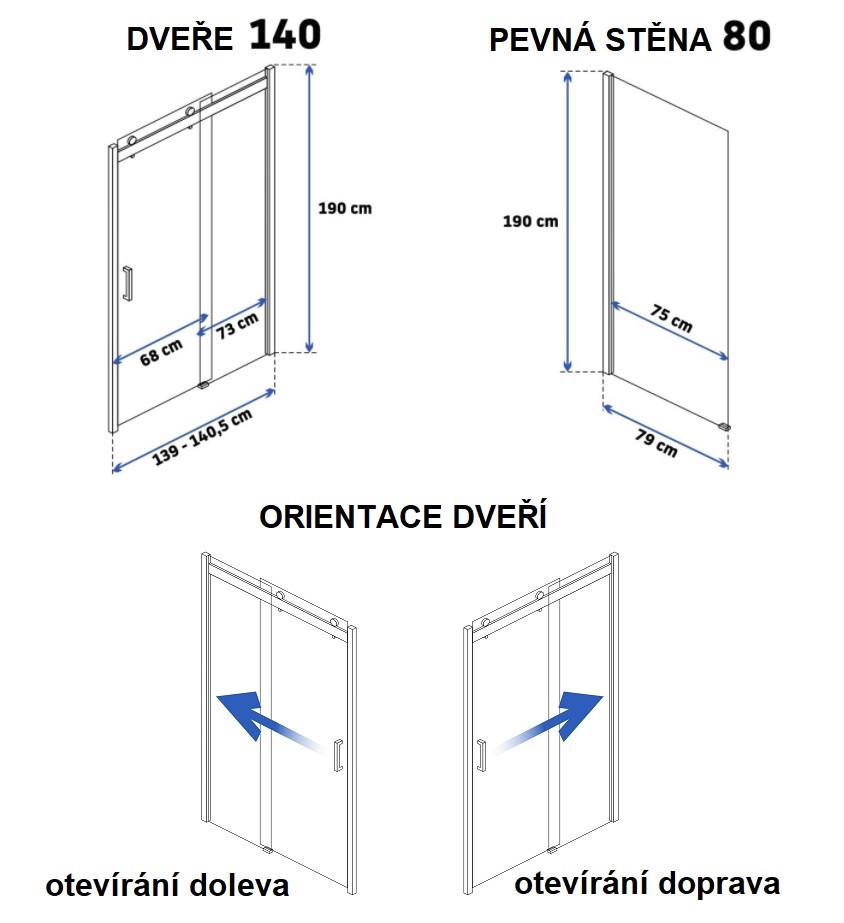 DVEŘE 140

190 cm

68 cm

73 cm

139 - 140,5 cm

PEVNÁ STĚNA 80

190 cm

75 cm

79 cm

ORIENTACE DVEŘÍ

otevírání doleva

otevírání doprava