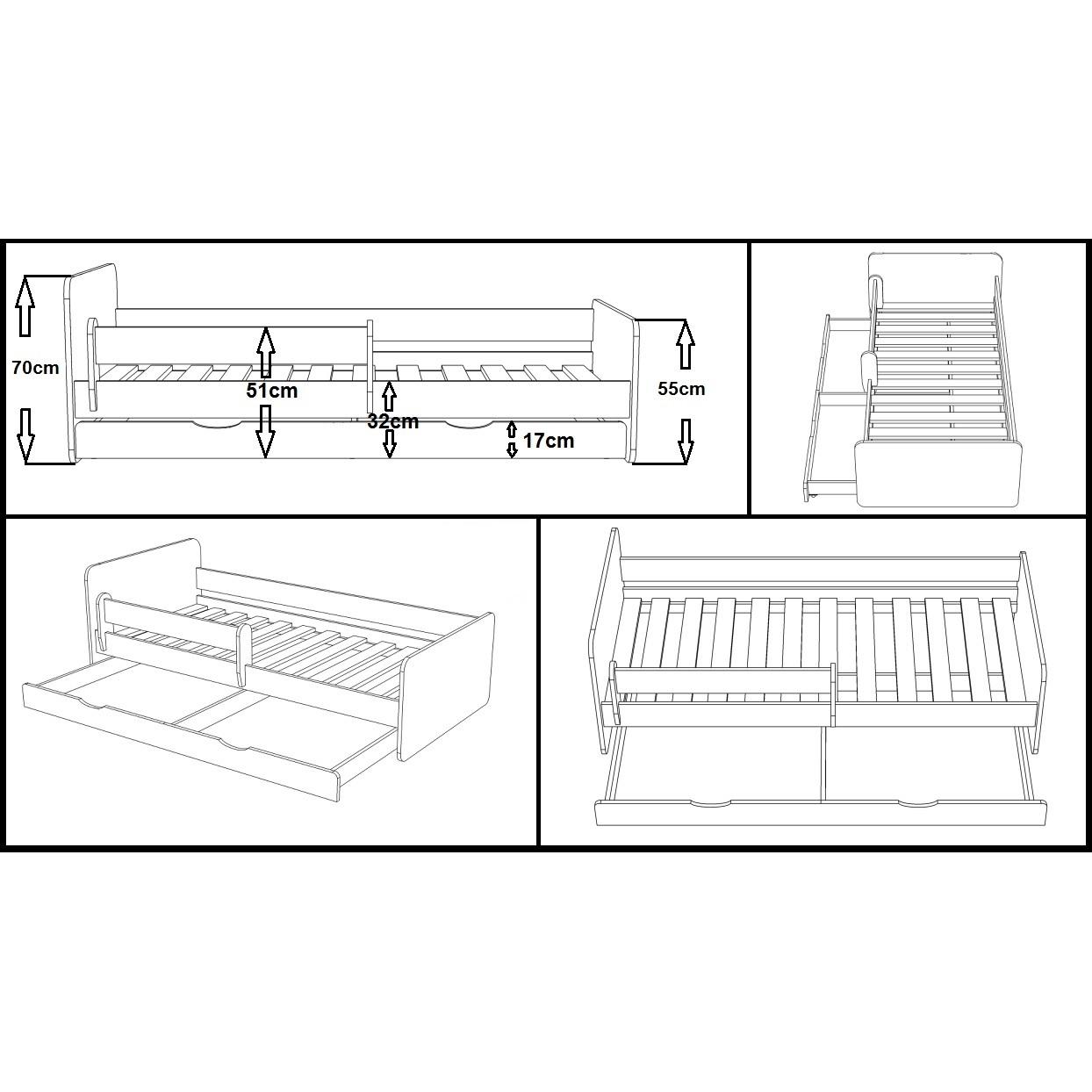 70cm
51cm
32cm
17cm
55cm