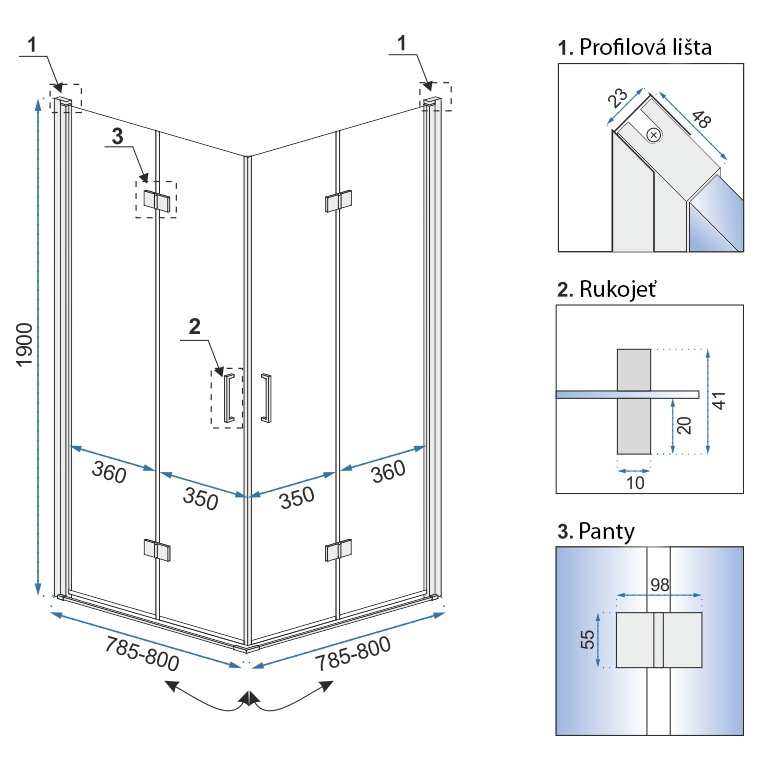 1
1
3
2
1900
360
350
350
360
785-800
785-800

1. Profilová lišta
23
48

2. Rukojeť
41
20
10

3. Panty
98
55