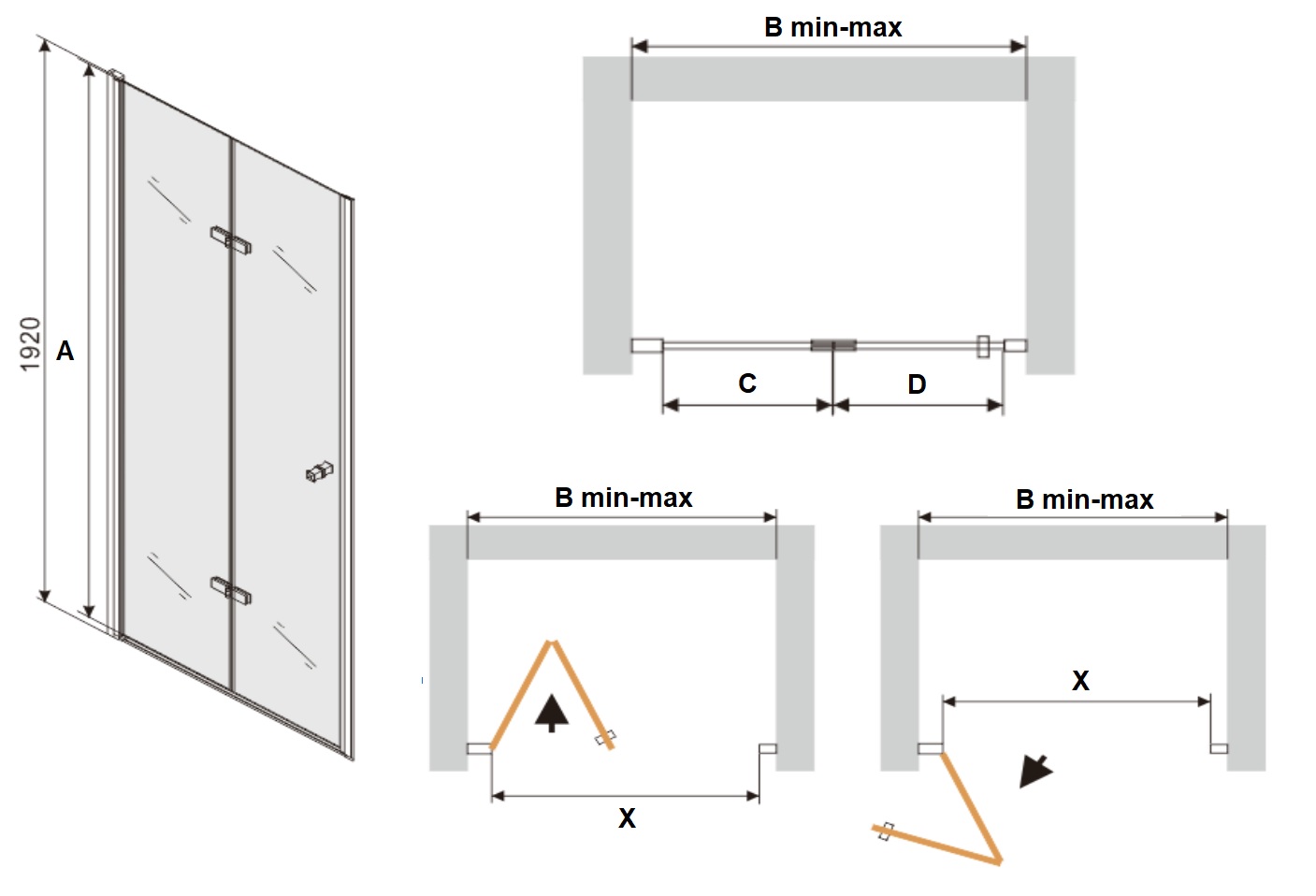 1920
A

B min-max

C
D

B min-max

X

B min-max

X