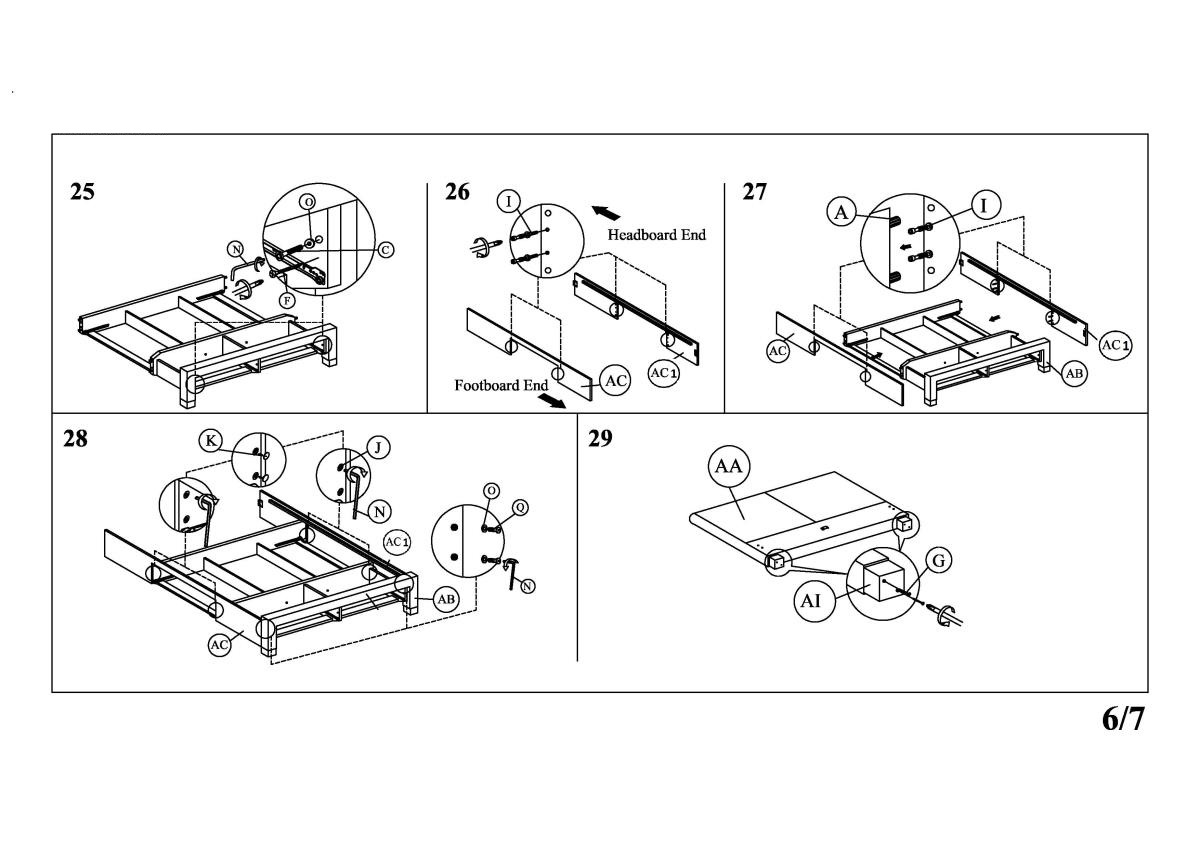 25

O

N

C

F

26

I

Headboard End

Footboard End

AC

AC1

27

A

I

AC

AC1

AB

28

K

J

N

AC1

O

Q

N

AB

AC

29

AA

G

AI

6/7