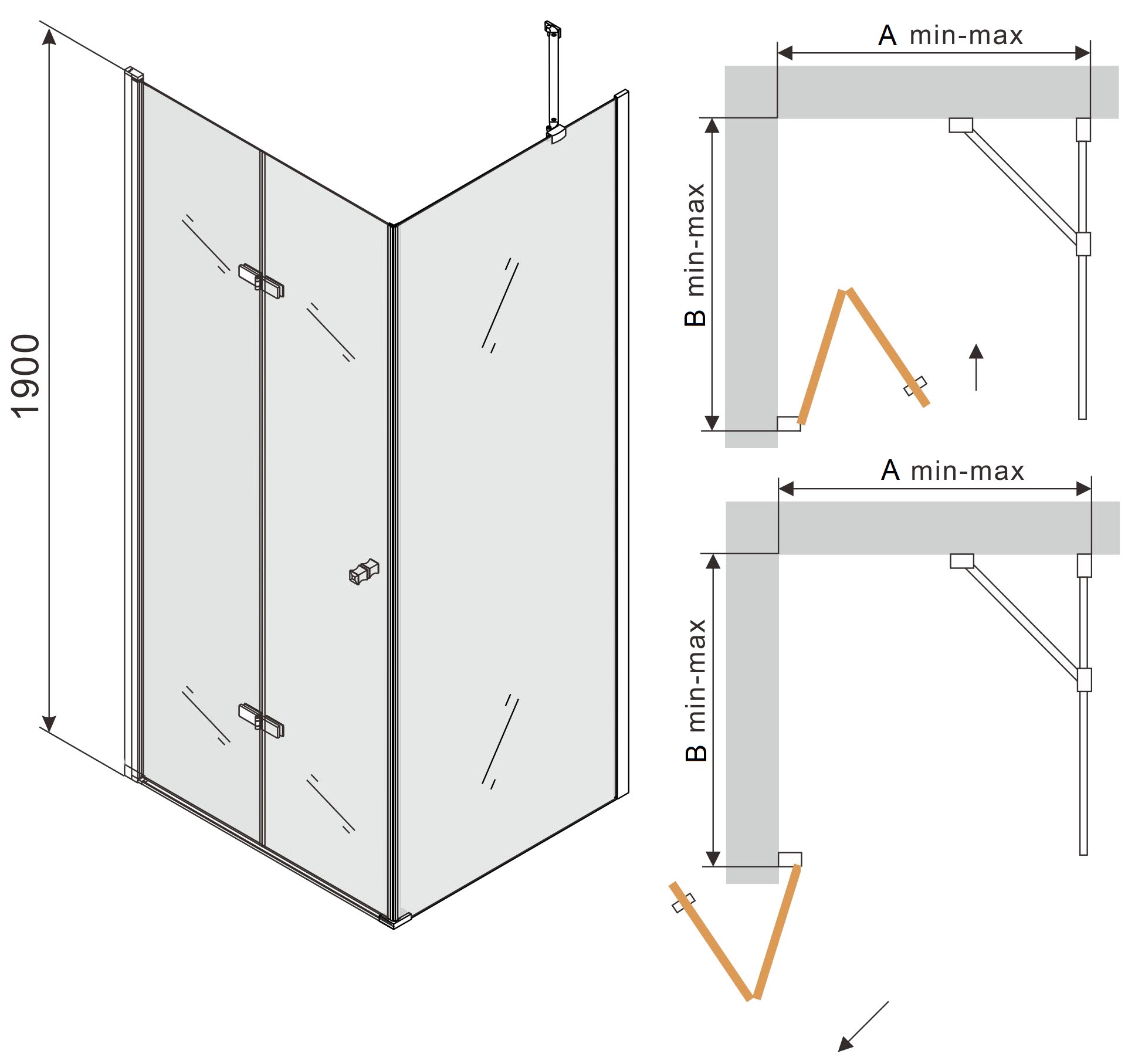 1900

A min-max

B min-max

A min-max

B min-max