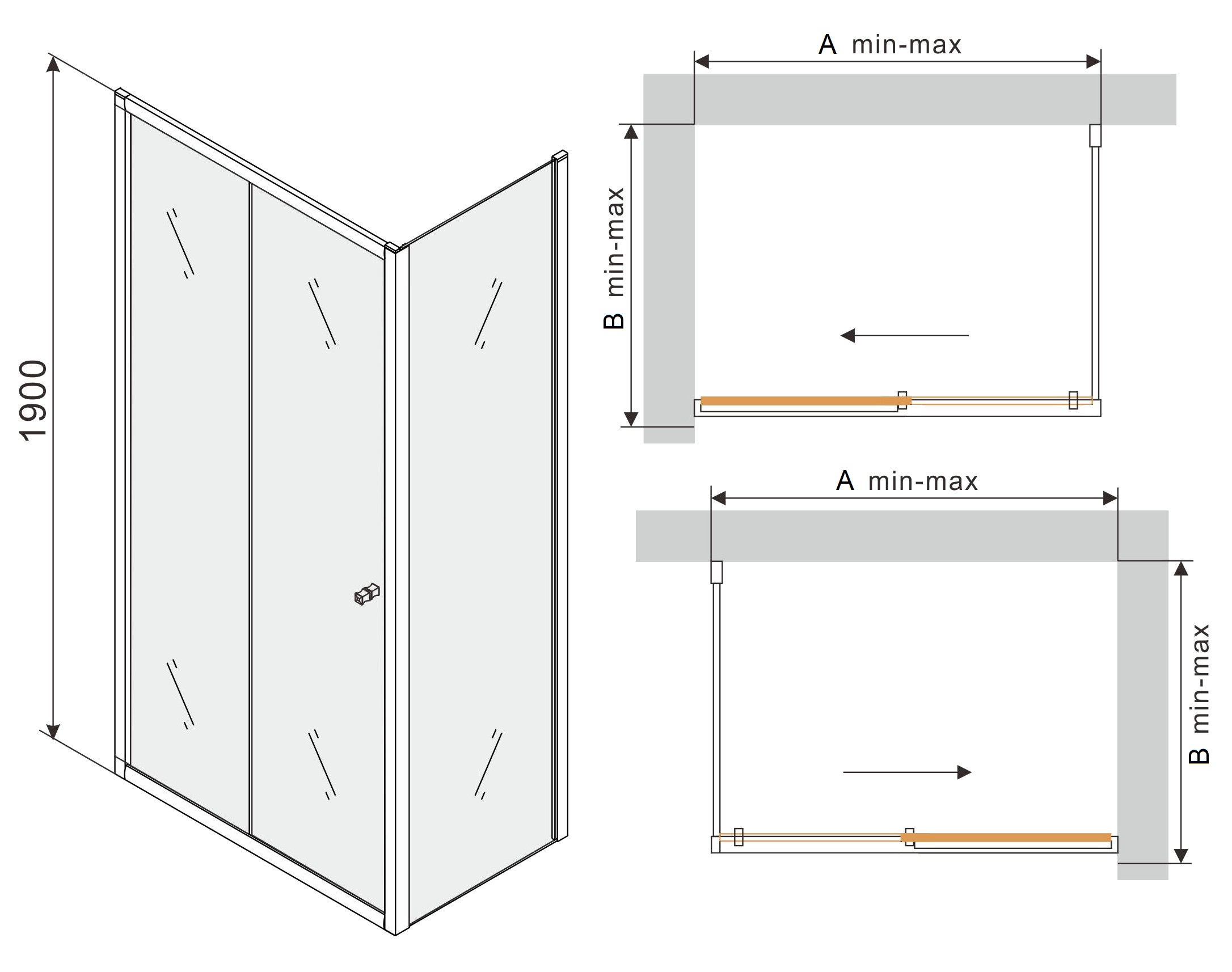 1900

A min-max

B min-max

A min-max

B min-max