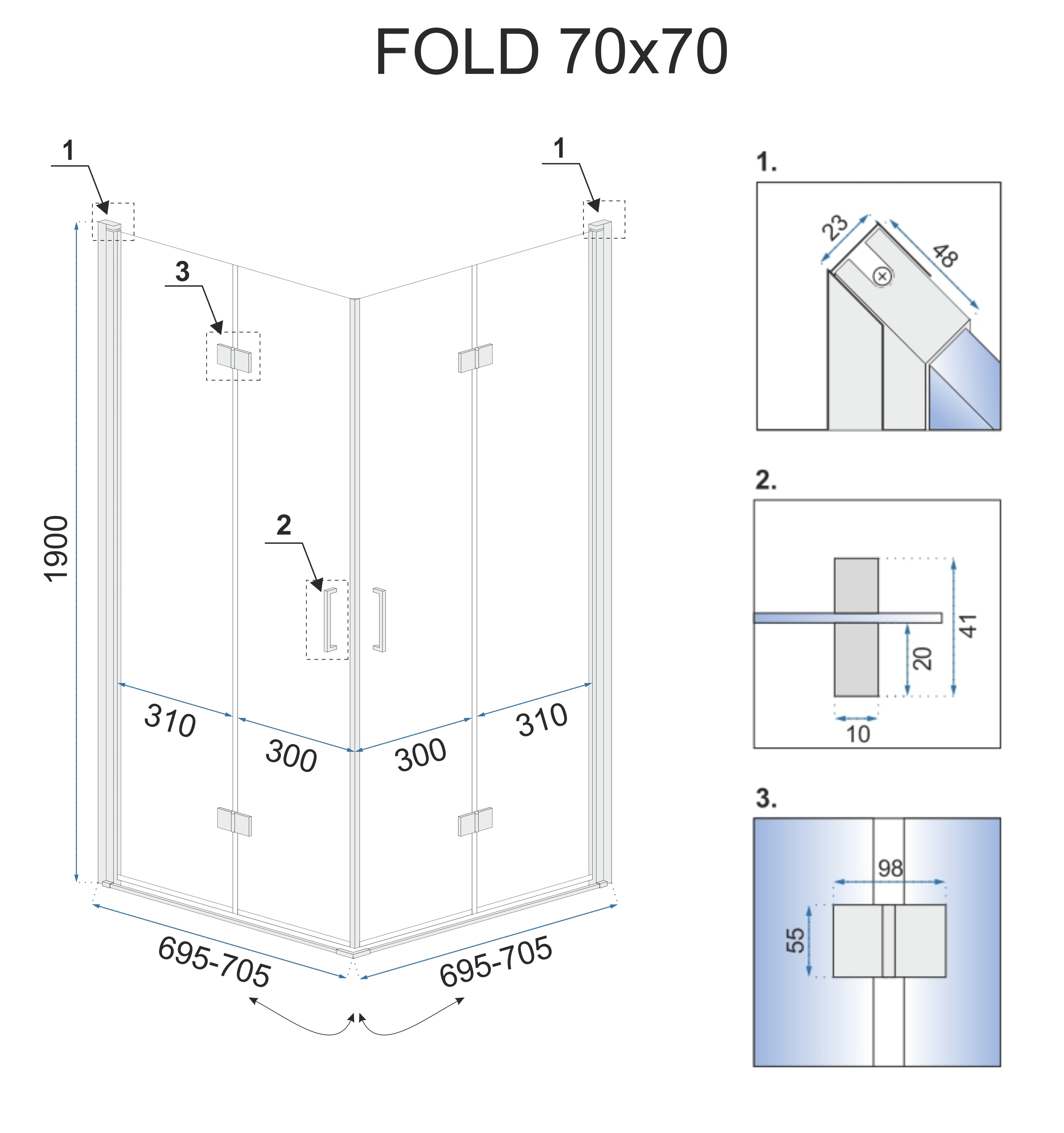 FOLD 70x70

1
1
3
2
1900
310
300
300
310
695-705
695-705

1.
23
48

2.
41
20
10

3.
98
55