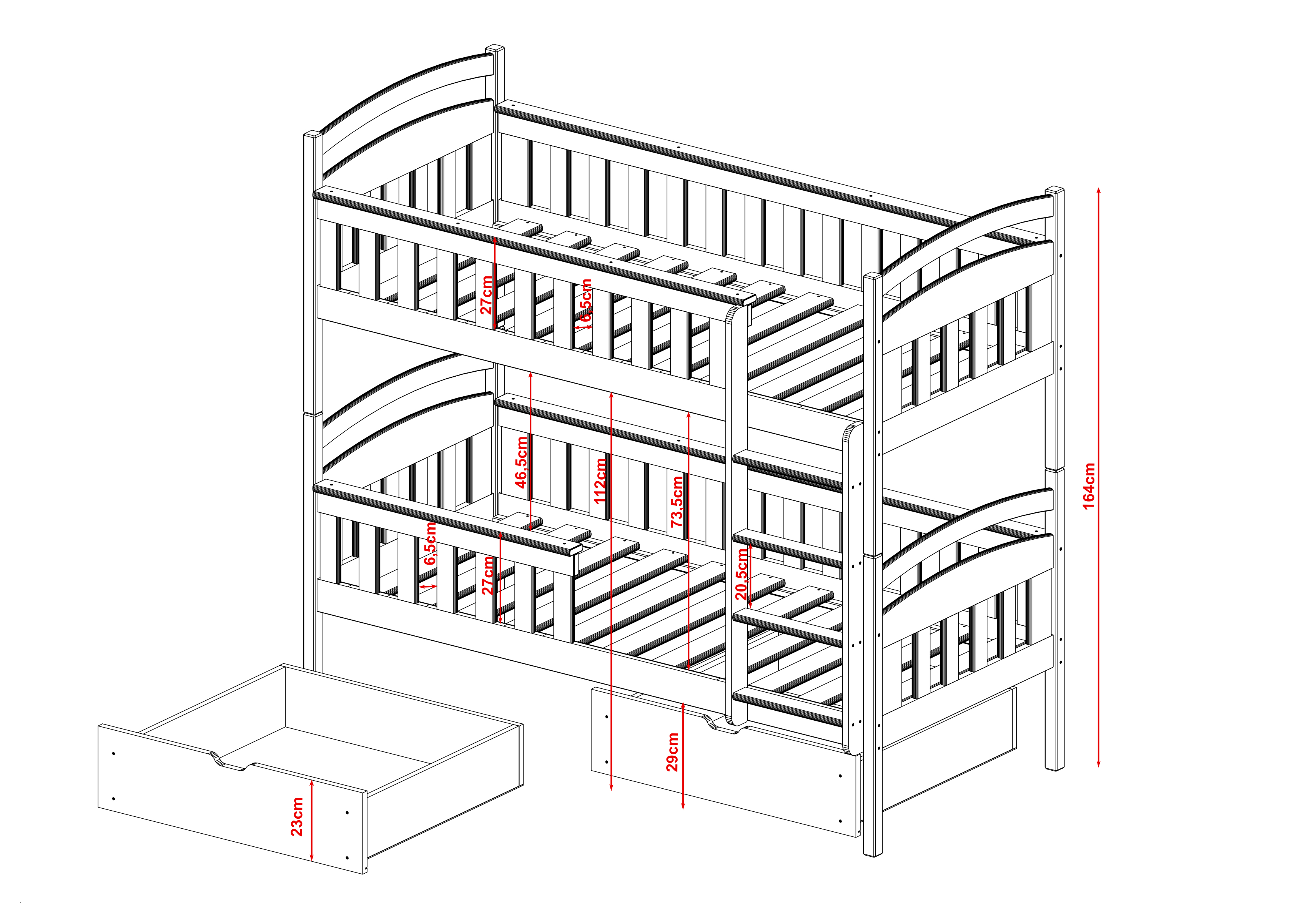 27cm
6,5cm
46,5cm
112cm
73,5cm
164cm
6,5cm
27cm
20,5cm
29cm
23cm