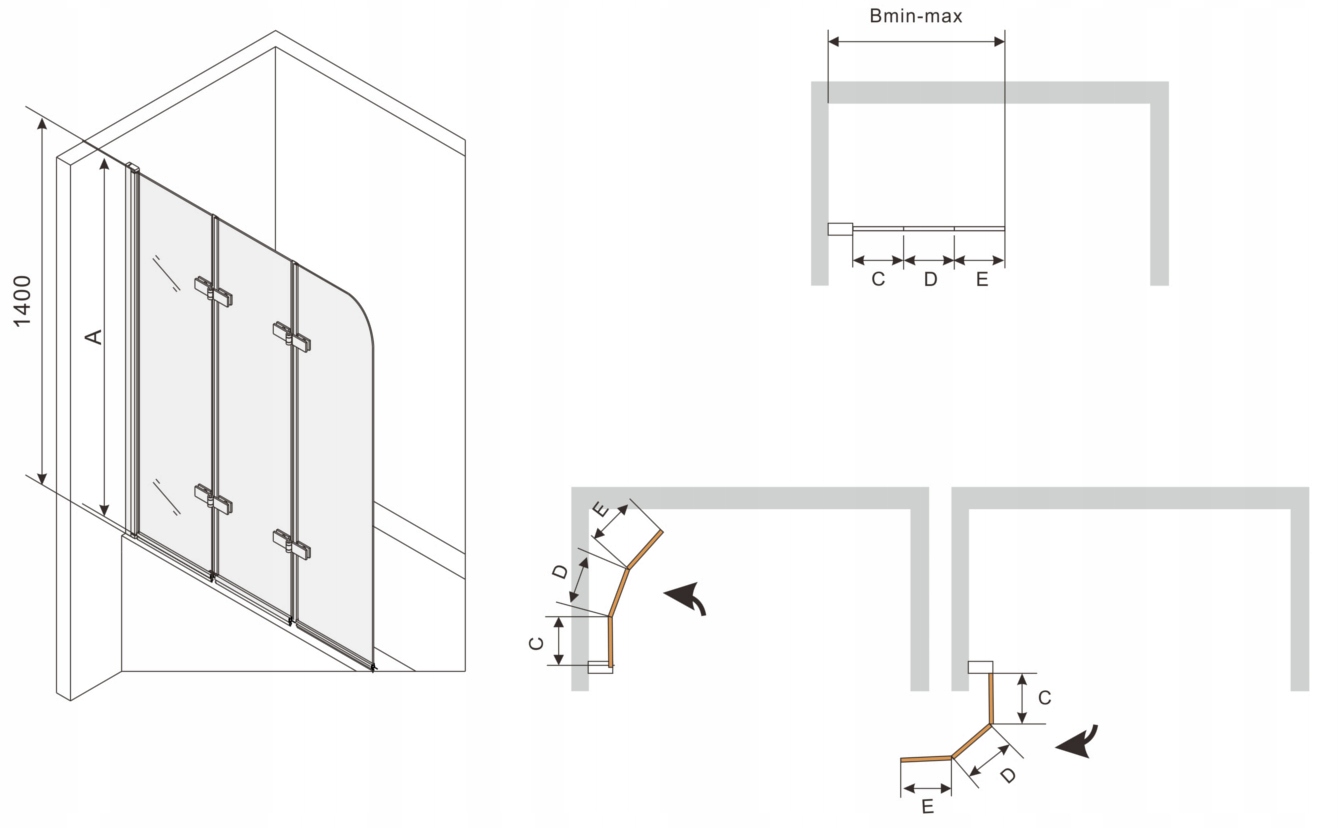 1400

A

Bmin-max

C D E

E

D

C

C

D

E