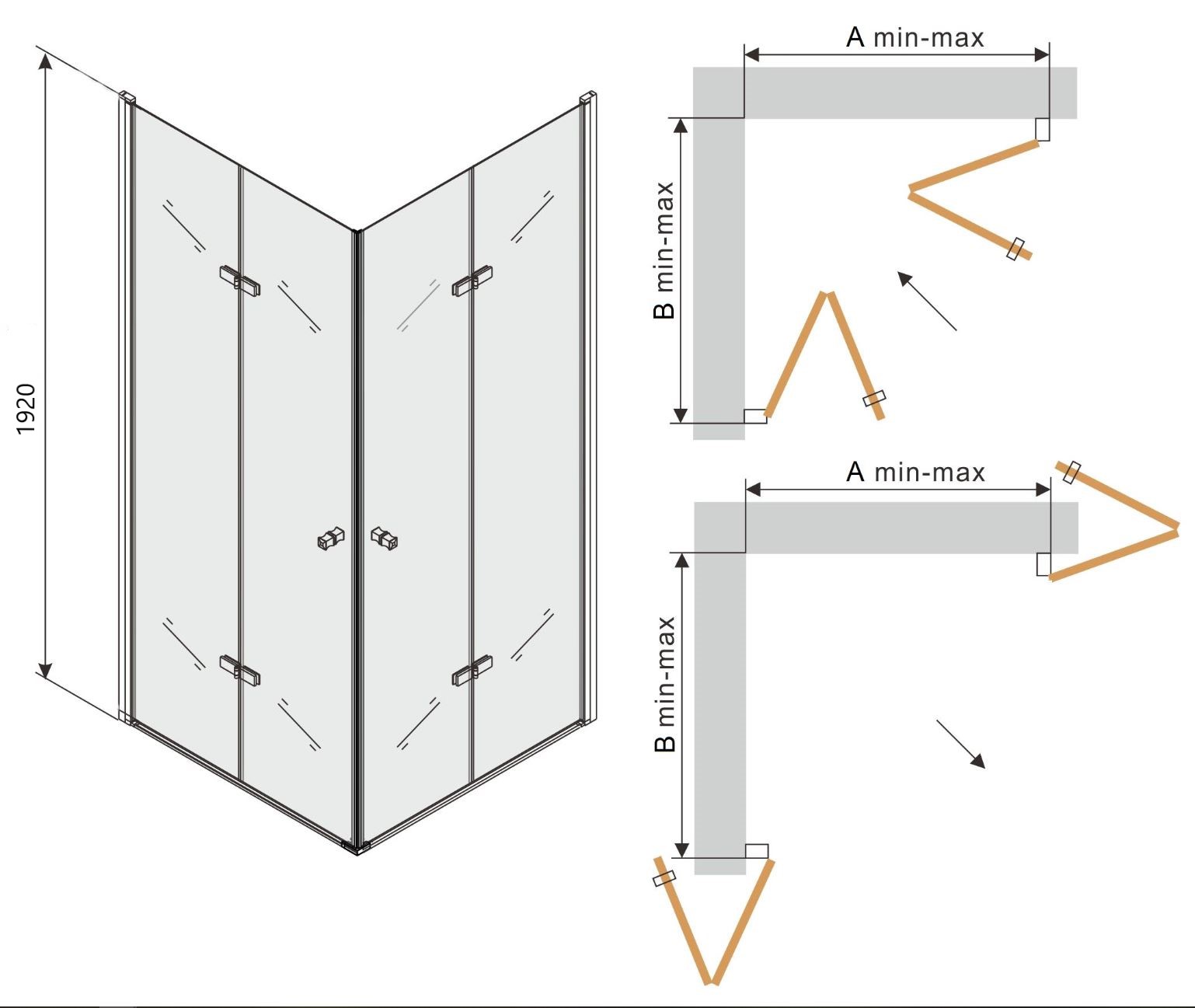 1920

A min-max

B min-max

A min-max

B min-max