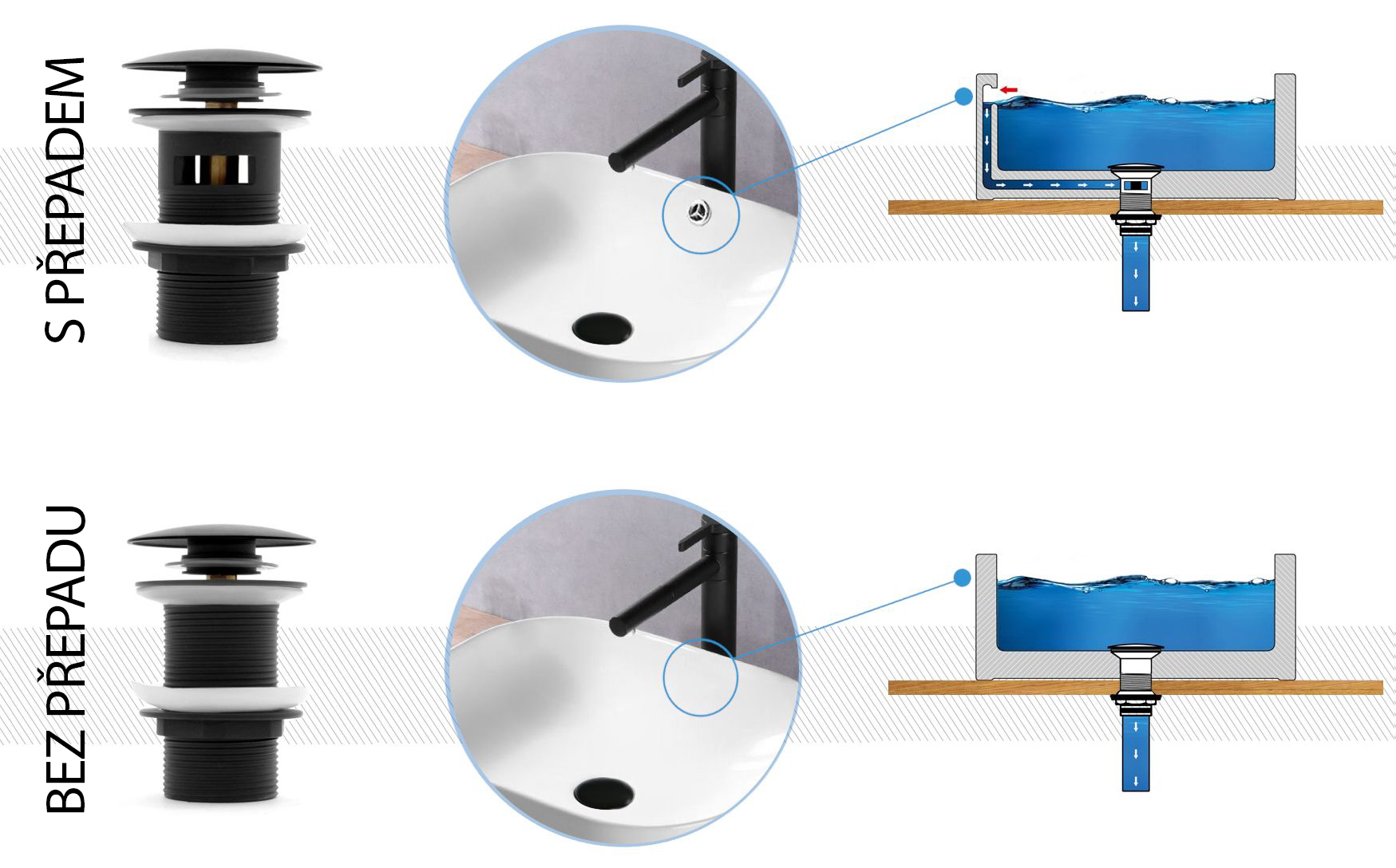 S PŘEPADEM

BEZ PŘEPADU