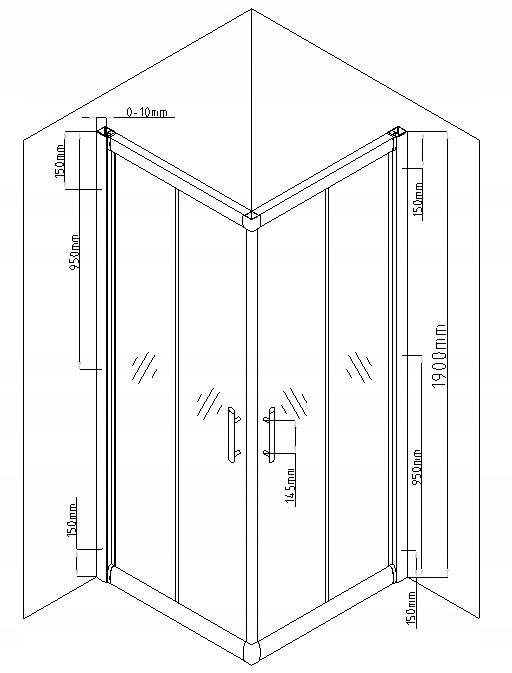 0-10mm
150mm
950mm
150mm
150mm
1900mm
950mm
145mm
150mm