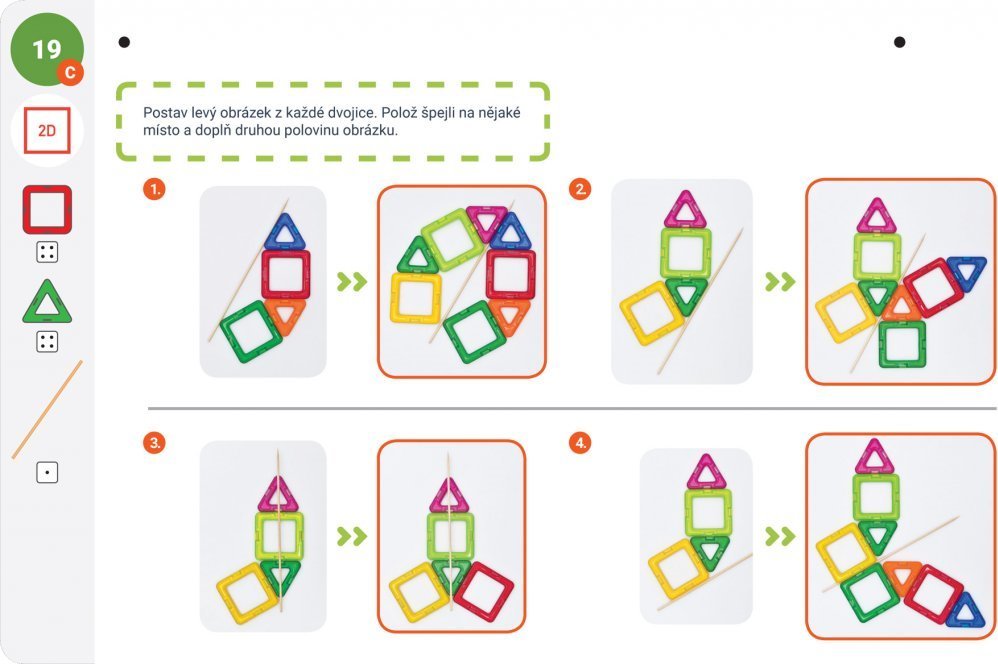 19
C

2D

Postav levý obrázek z každé dvojice. Polož špejli na nějaké místo a doplň druhou polovinu obrázku.

1.

2.

3.

4.