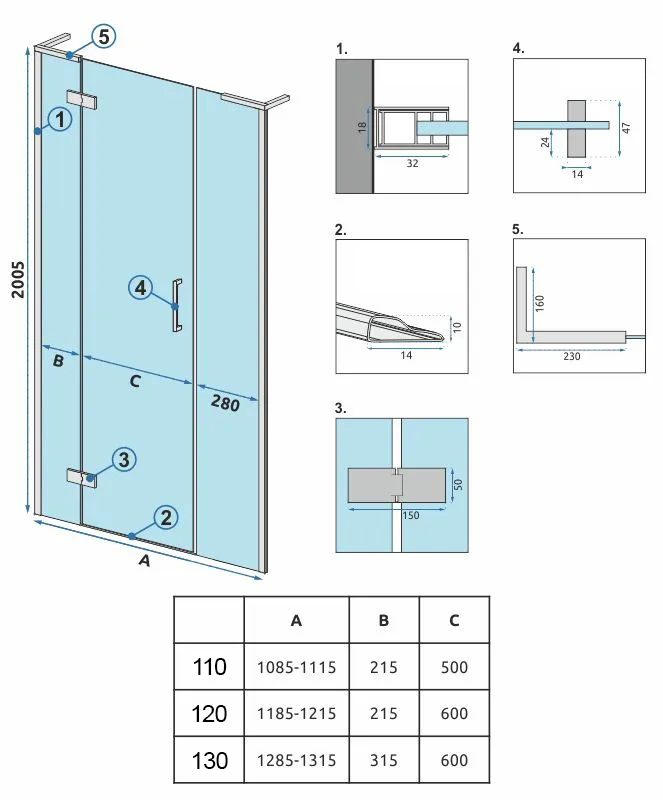 5

1

2005

4

B

C

280

3

2

A

1.

18

32

4.

24

47

14

2.

10

14

5.

160

230

3.

50

150

|  | A | B | C |
|---|---|---|---|
| 110 | 1085-1115 | 215 | 500 |
| 120 | 1185-1215 | 215 | 600 |
| 130 | 1285-1315 | 315 | 600 |