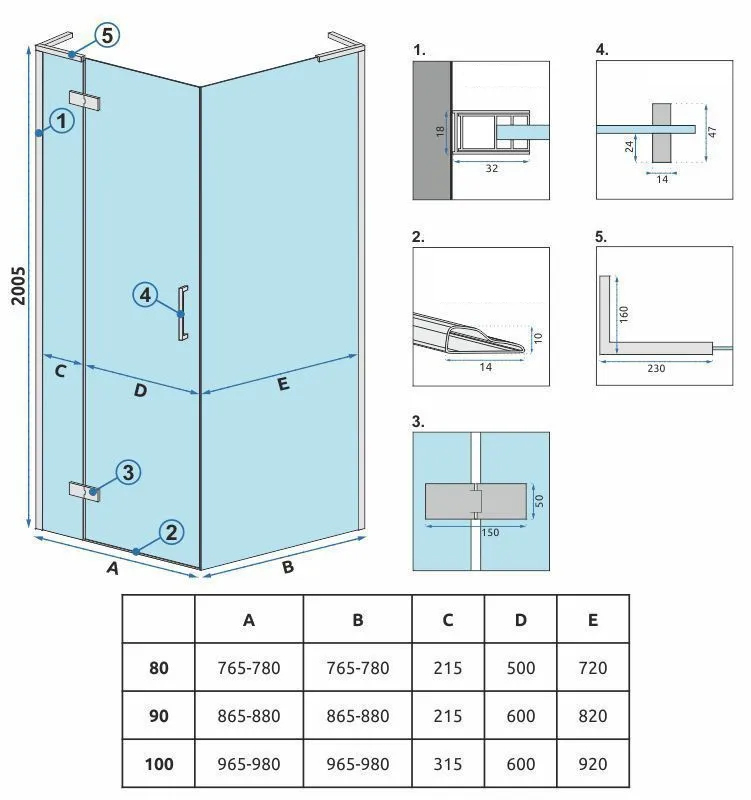 5
1
2005
4
C
D
E
3
2
A
B

1.
18
32

4.
24
47
14

2.
10
14

5.
160
230

3.
50
150

| | A | B | C | D | E |
|---|---|---|---|---|---|
| 80 | 765-780 | 765-780 | 215 | 500 | 720 |
| 90 | 865-880 | 865-880 | 215 | 600 | 820 |
| 100 | 965-980 | 965-980 | 315 | 600 | 920 |