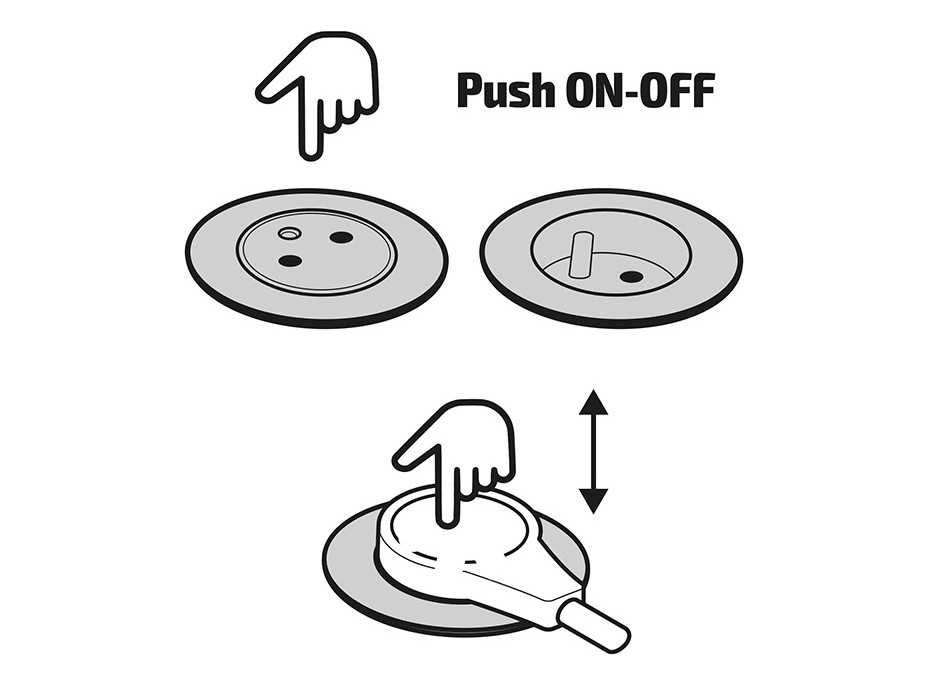 Push ON-OFF