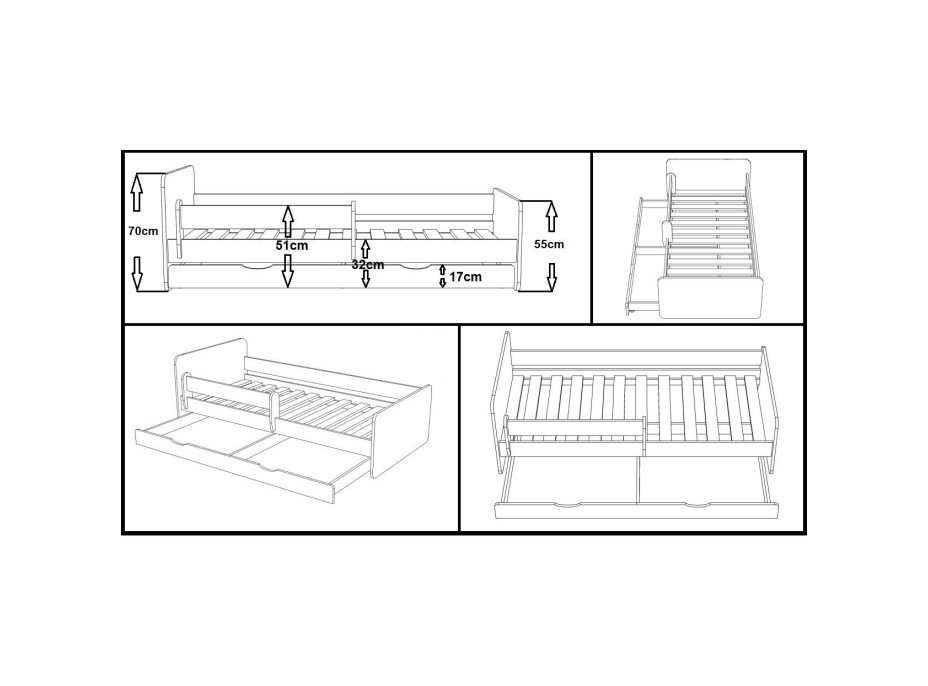 70cm
51cm
32cm
17cm
55cm