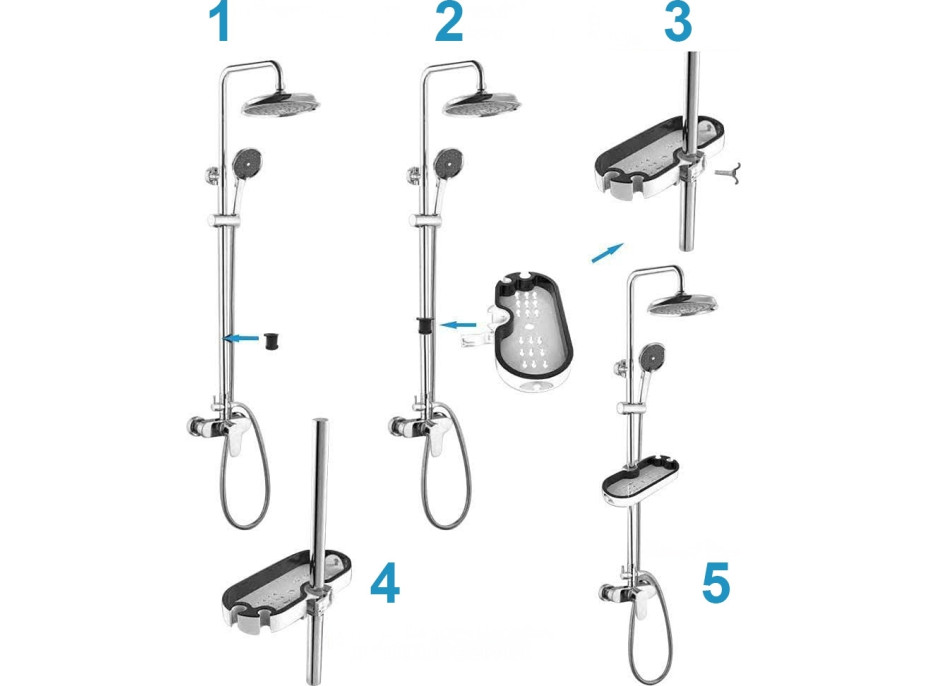 1
2
3
4
5