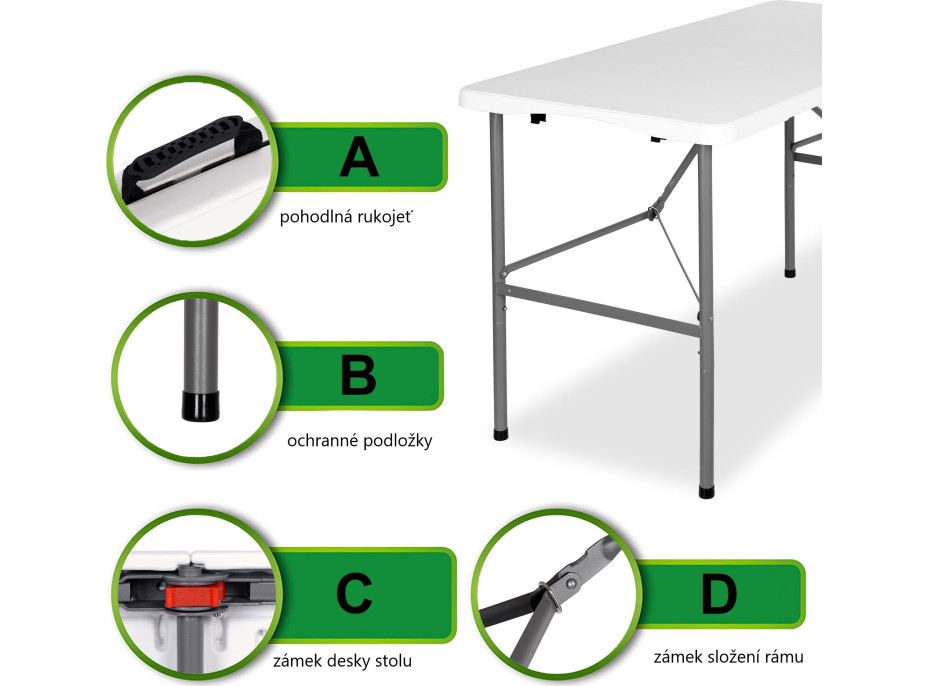 A

pohodlná rukojeť

B

ochranné podložky

C

zámek desky stolu

D

zámek složení rámu