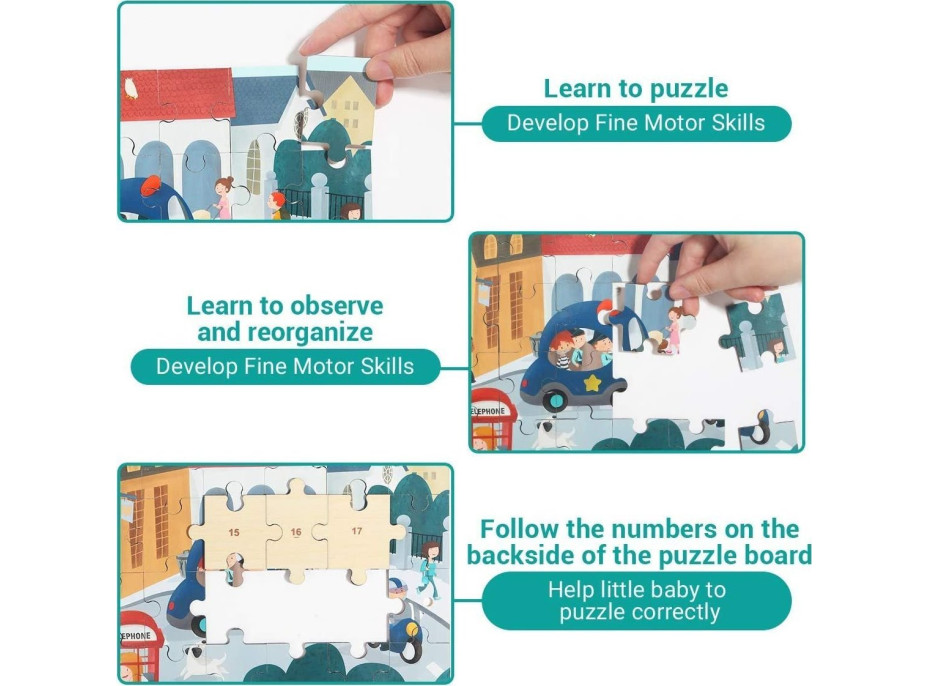 Learn to puzzle
Develop Fine Motor Skills

Learn to observe and reorganize
Develop Fine Motor Skills

ELEPHONE

15 16 17

EPHONE

Follow the numbers on the backside of the puzzle board
Help little baby to puzzle correctly