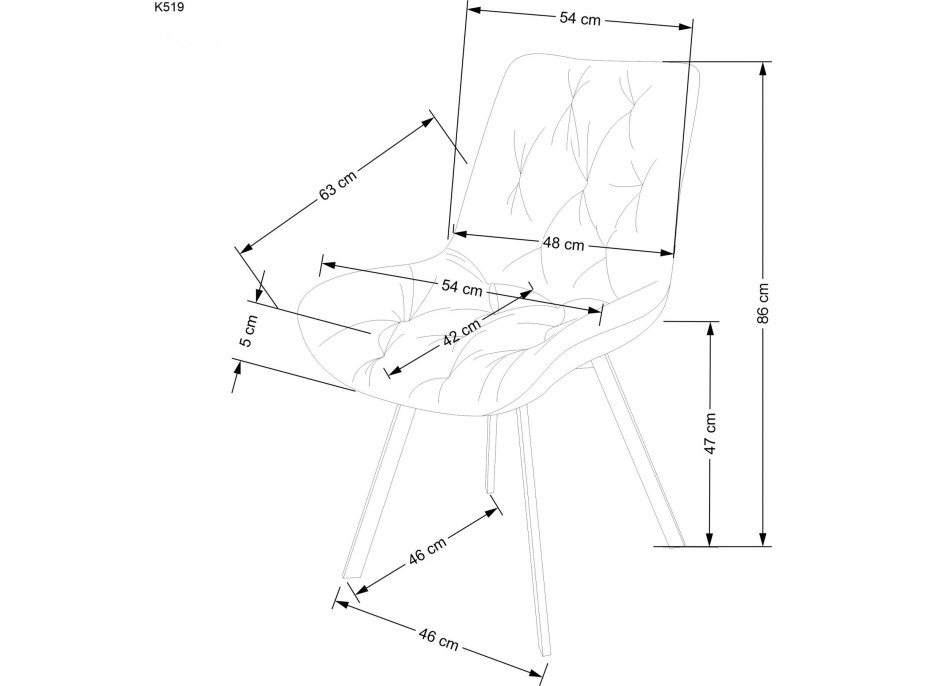 K519

54 cm

63 cm

48 cm

86 cm

54 cm

5 cm

42 cm

47 cm

46 cm

46 cm