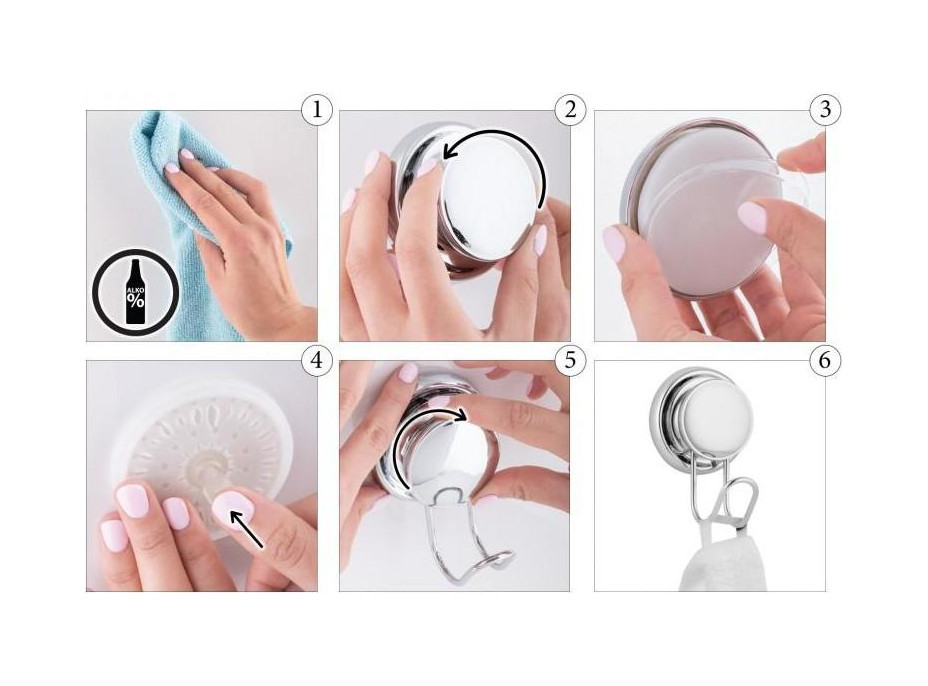 1
ALKO
%
2
3
4
5
6