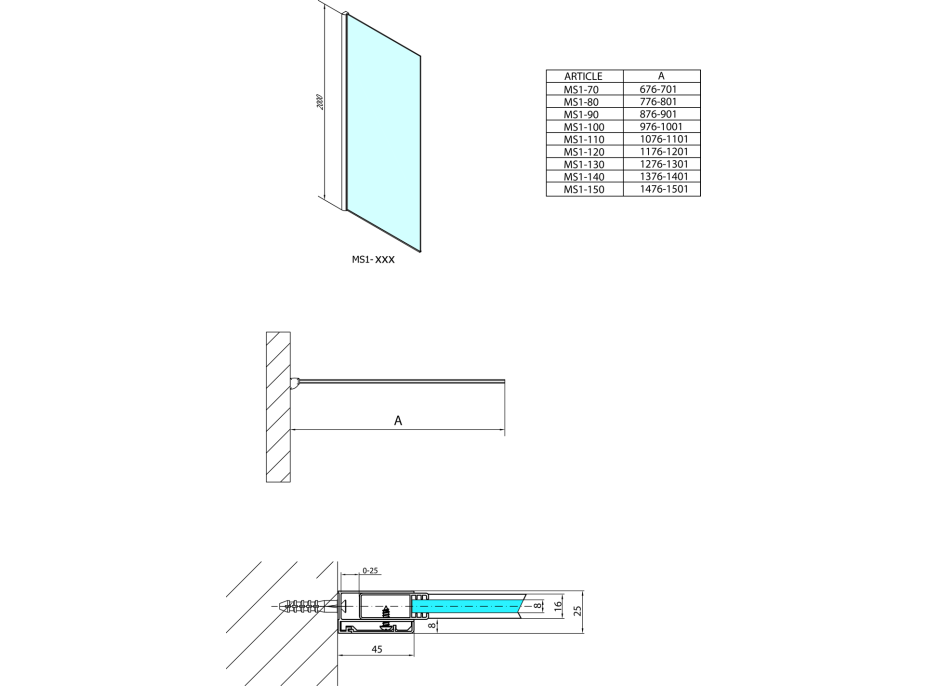 2000

MS1-XXX

| ARTICLE | A |
|---|---|
| MS1-70 | 676-701 |
| MS1-80 | 776-801 |
| MS1-90 | 876-901 |
| MS1-100 | 976-1001 |
| MS1-110 | 1076-1101 |
| MS1-120 | 1176-1201 |
| MS1-130 | 1276-1301 |
| MS1-140 | 1376-1401 |
| MS1-150 | 1476-1501 |

A

0-25

8

16

25

8

45