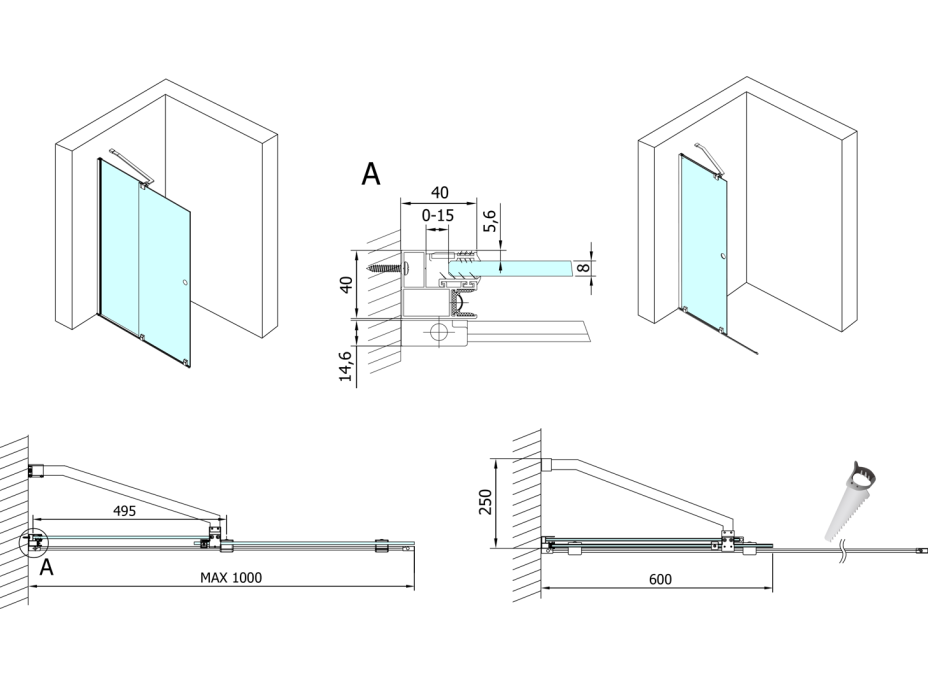 A

40

0-15

5,6

8

40

14,6

495

A

MAX 1000

250

600